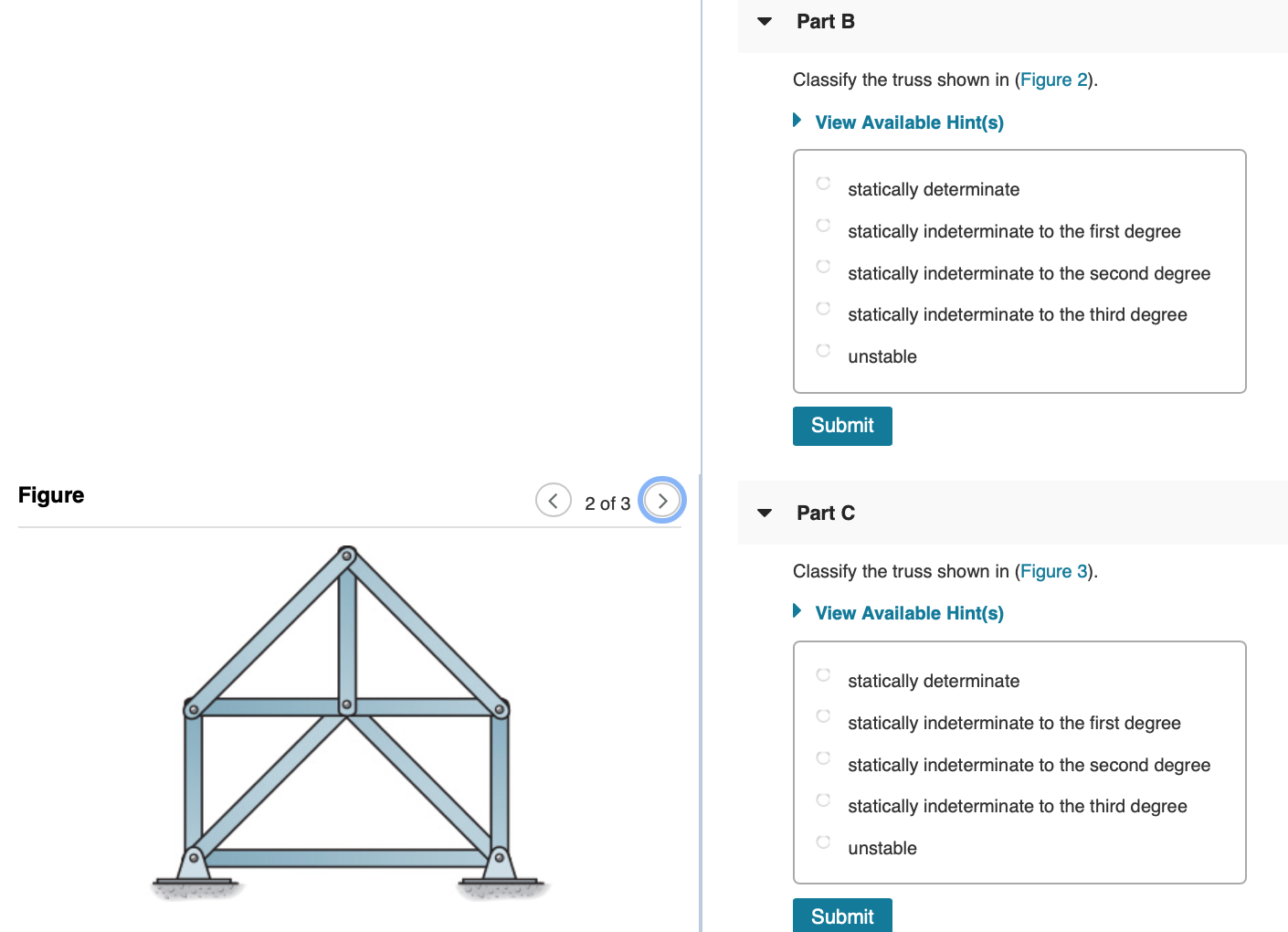 Figure

2 of 3

Part B

Classify the truss shown in (Figure 2).

View Available Hint(s)

statically determinate

statically indeterminate to the first degree

statically indeterminate to the second degree

statically indeterminate to the third degree

unstable

Submit

Part C

Classify the truss shown in (Figure 3).

View Available Hint(s)

statically determinate

statically indeterminate to the first degree

statically indeterminate to the second degree

statically indeterminate to the third degree

unstable

Submit