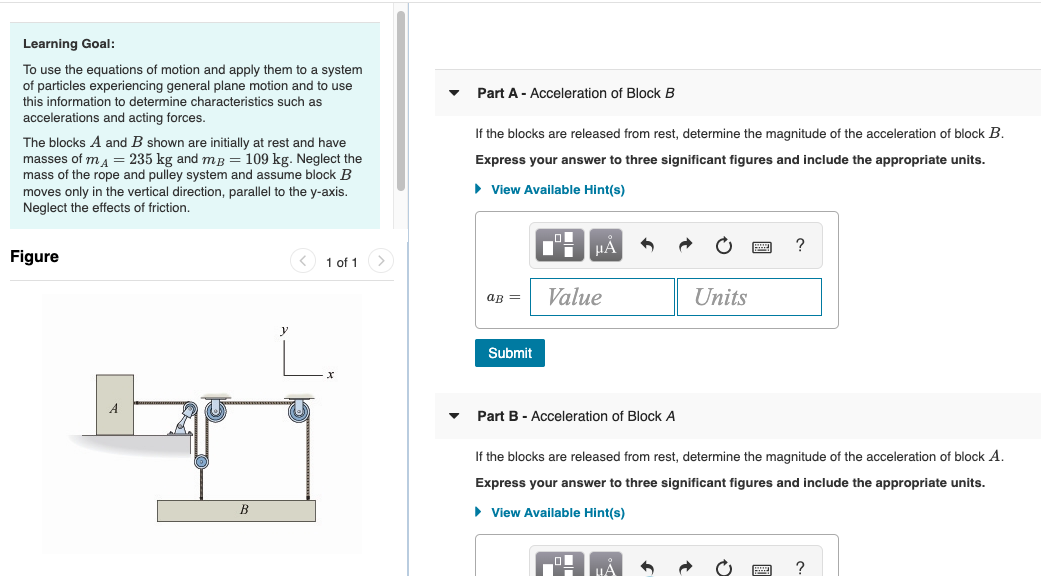 Learning Goal:

To use the equations of motion and apply them to a system of particles experiencing general plane motion and to use this information to determine characteristics such as accelerations and acting forces.

The blocks $A$ and $B$ shown are initially at rest and have masses of $m_A = 235$ kg and $m_B = 109$ kg. Neglect the mass of the rope and pulley system and assume block $B$ moves only in the vertical direction, parallel to the y-axis. Neglect the effects of friction.

Figure

1 of 1

y

x

A

B

Part A - Acceleration of Block $B$

If the blocks are released from rest, determine the magnitude of the acceleration of block $B$.

Express your answer to three significant figures and include the appropriate units.

View Available Hint(s)

μÅ

?

$a_B =$ Value Units

Submit

Part B - Acceleration of Block $A$

If the blocks are released from rest, determine the magnitude of the acceleration of block $A$.

Express your answer to three significant figures and include the appropriate units.

View Available Hint(s)

μÅ

?