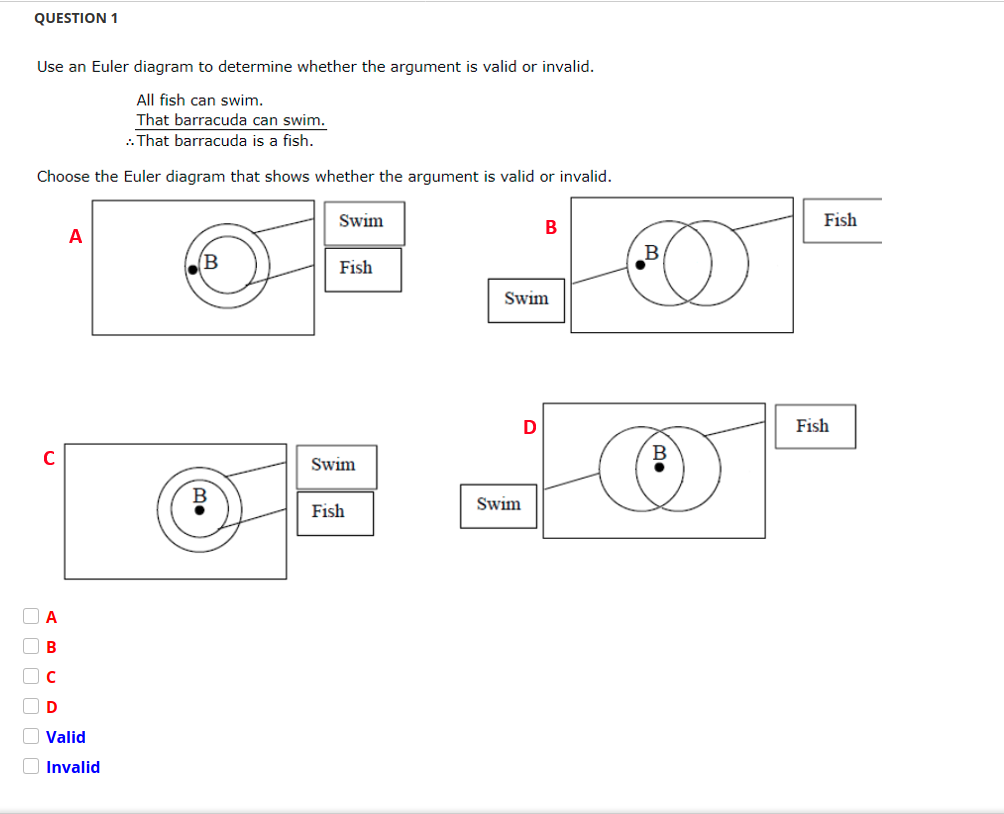 QUESTION 1

Use an Euler diagram to determine whether the argument is valid or invalid.

All fish can swim.
That barracuda can swim.
∴That barracuda is a fish.

Choose the Euler diagram that shows whether the argument is valid or invalid.

A
B
Swim
Fish

B
B
Fish
Swim

C
B
Swim
Fish

D
B
Fish
Swim

A
B
C
D
Valid
Invalid