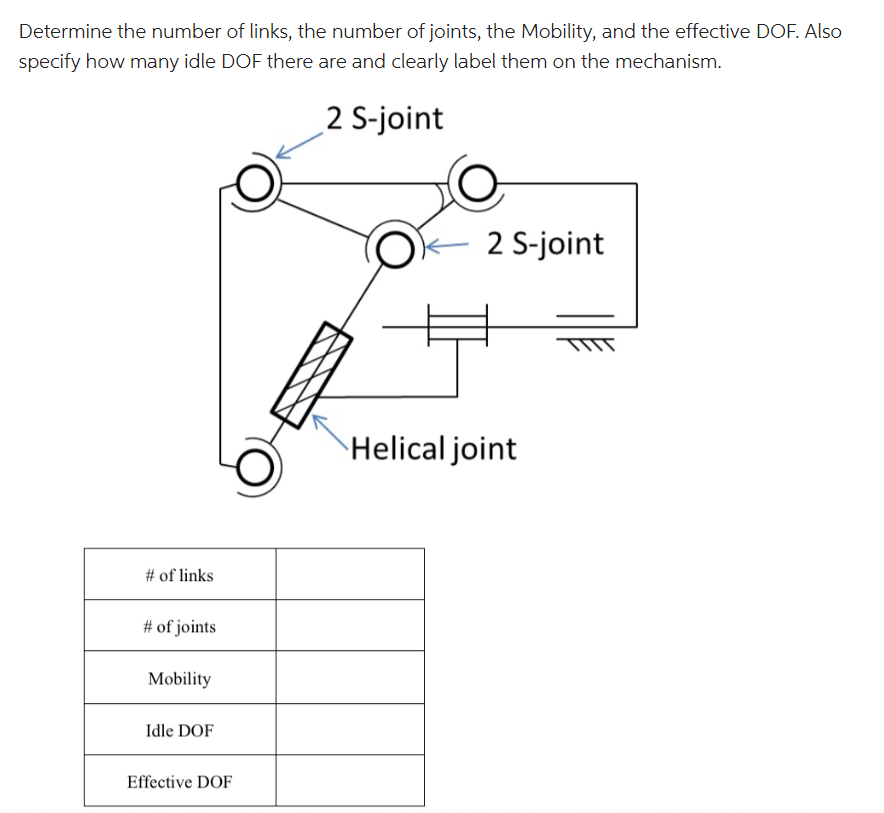 Determine the number of links, the number of joints, the Mobility, and the effective DOF. Also specify how many idle DOF there are and clearly label them on the mechanism.

2 S-joint

2 S-joint

Helical joint

| # of links | |
|---|---|
| # of joints | |
| Mobility | |
| Idle DOF | |
| Effective DOF | |