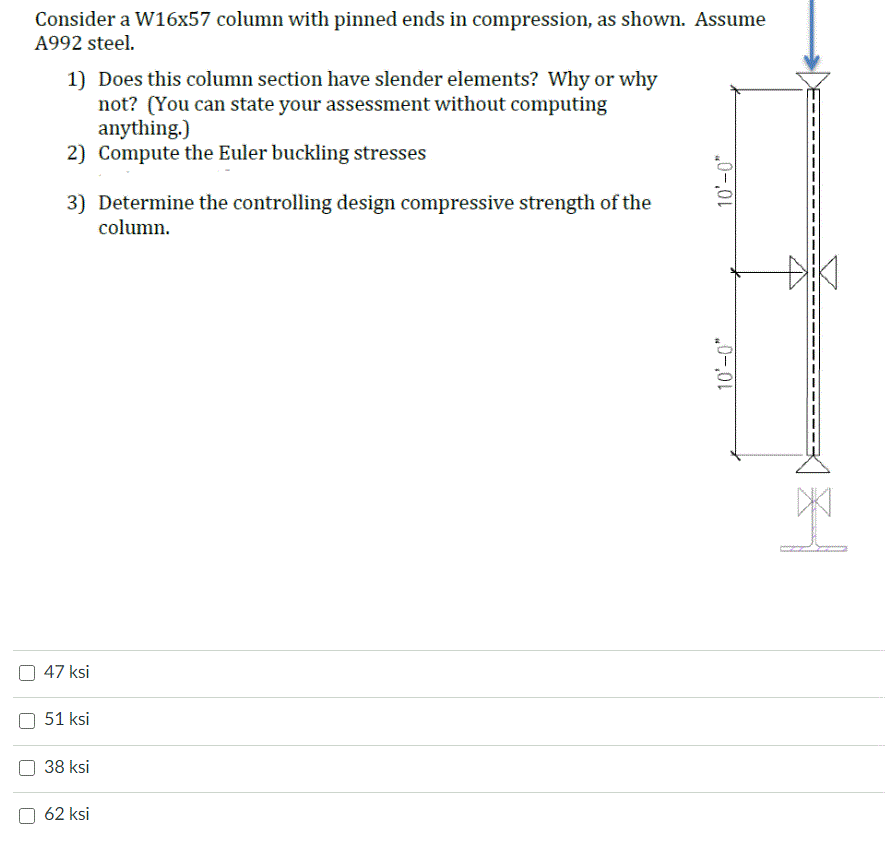 Consider a W16x57 column with pinned ends in compression, as shown. Assume A992 steel.

1) Does this column section have slender elements? Why or why not? (You can state your assessment without computing anything.)
2) Compute the Euler buckling stresses
3) Determine the controlling design compressive strength of the column.

10'-0"

10'-0"

47 ksi

51 ksi

38 ksi

62 ksi