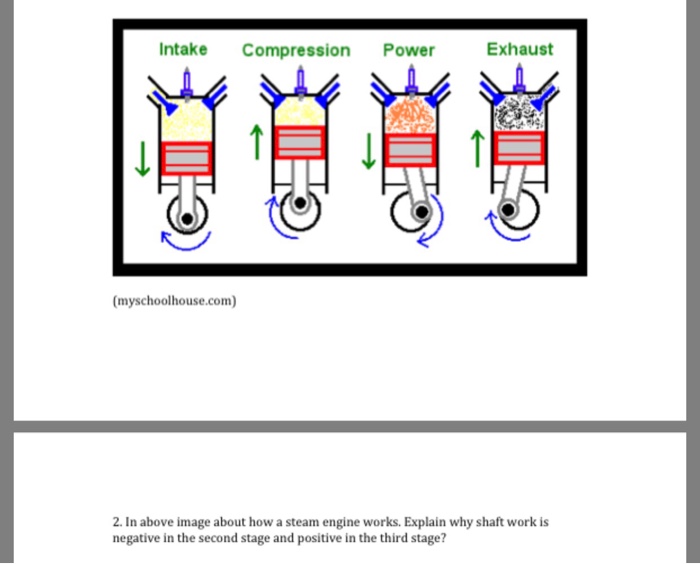 Intake Compression Power Exhaust

(myschoolhouse.com)

2. In above image about how a steam engine works. Explain why shaft work is negative in the second stage and positive in the third stage?