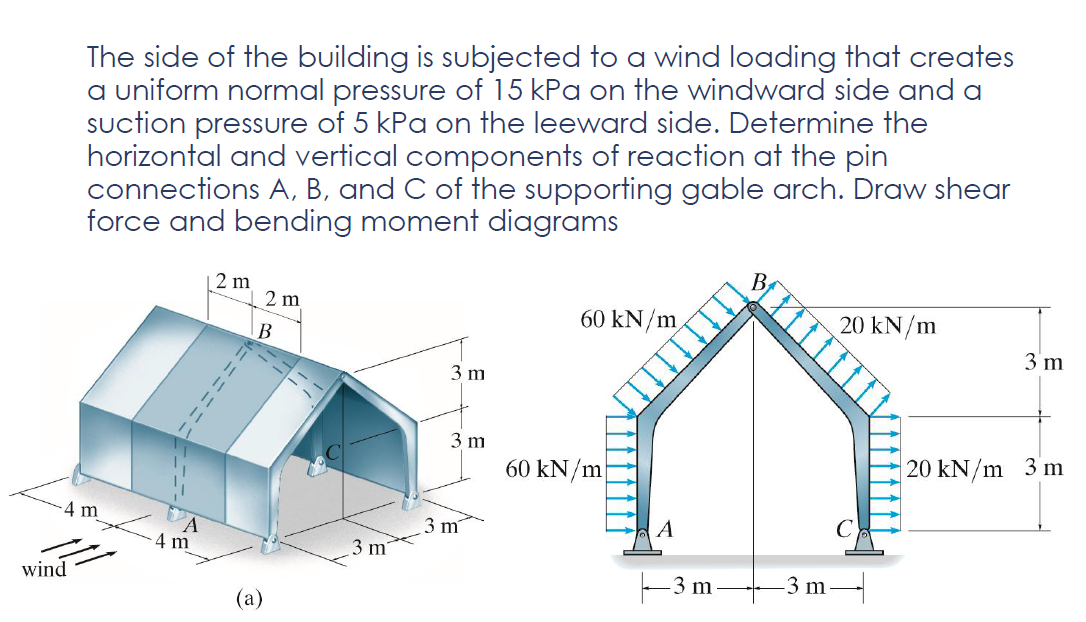 The side of the building is subjected to a wind loading that creates a uniform normal pressure of 15 kPa on the windward side and a suction pressure of 5 kPa on the leeward side. Determine the horizontal and vertical components of reaction at the pin connections A, B, and C of the supporting gable arch. Draw shear force and bending moment diagrams

2 m
2 m
B
3 m
3 m
C
4 m
A
4 m
3 m
3 m
wind
(a)

60 kN/m
B
20 kN/m
3 m
60 kN/m
20 kN/m
3 m
A
C
3 m
3 m