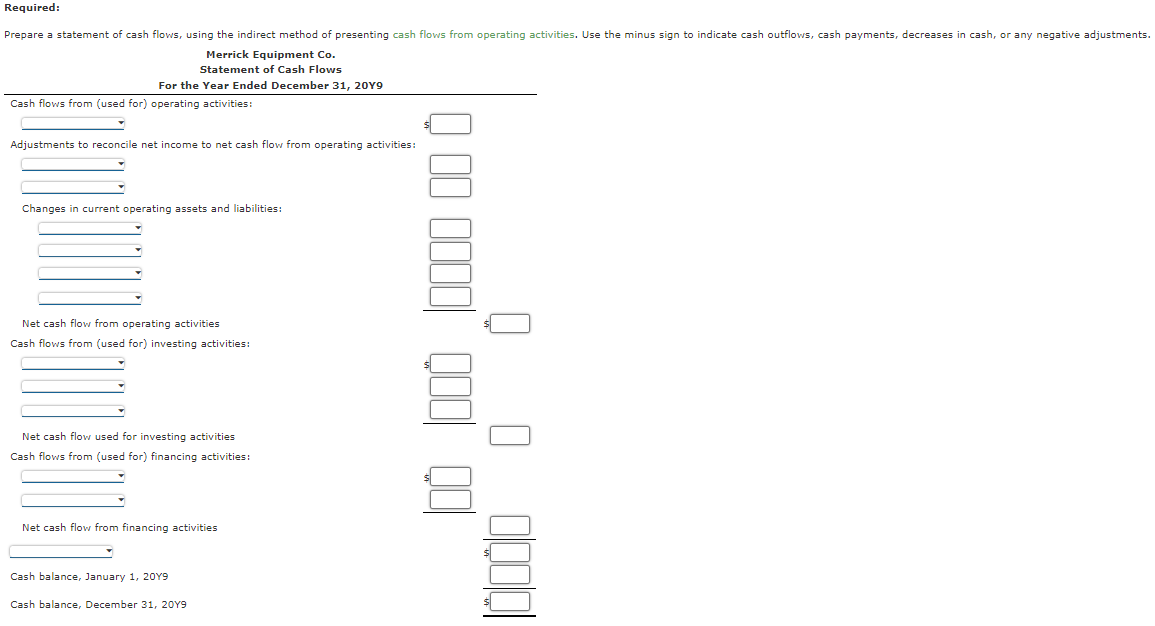 Required:

Prepare a statement of cash flows, using the indirect method of presenting cash flows from operating activities. Use the minus sign to indicate cash outflows, cash payments, decreases in cash, or any negative adjustments.

Merrick Equipment Co.
Statement of Cash Flows
For the Year Ended December 31, 20Y9

Cash flows from (used for) operating activities:

$

Adjustments to reconcile net income to net cash flow from operating activities:

Changes in current operating assets and liabilities:

Net cash flow from operating activities $

Cash flows from (used for) investing activities:

$

Net cash flow used for investing activities

Cash flows from (used for) financing activities:

$

Net cash flow from financing activities

$

Cash balance, January 1, 20Y9

Cash balance, December 31, 20Y9 $