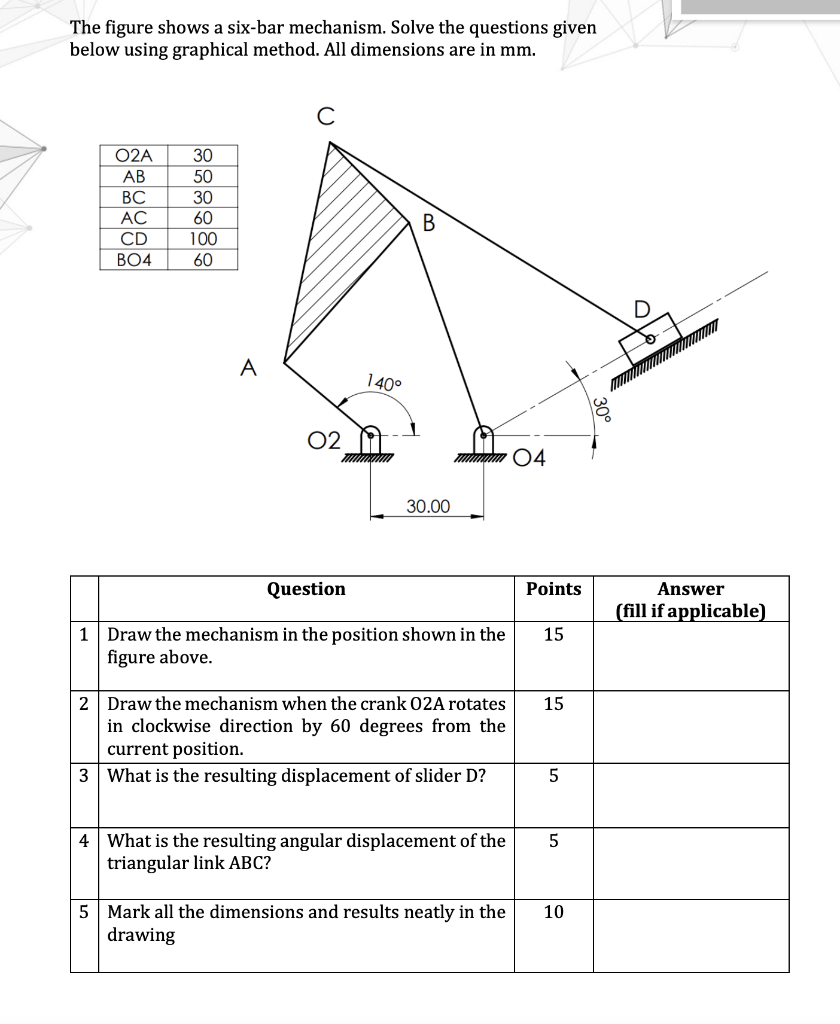 The figure shows a six-bar mechanism. Solve the questions given below using graphical method. All dimensions are in mm.

| O2A | 30 |
|---|---|
| AB | 50 |
| BC | 30 |
| AC | 60 |
| CD | 100 |
| BO4 | 60 |

C

B

D

A

140°

30°

O2

O4

30.00

| | Question | Points | Answer (fill if applicable) |
|---|---|---|---|
| 1 | Draw the mechanism in the position shown in the figure above. | 15 | |
| 2 | Draw the mechanism when the crank O2A rotates in clockwise direction by 60 degrees from the current position. | 15 | |
| 3 | What is the resulting displacement of slider D? | 5 | |
| 4 | What is the resulting angular displacement of the triangular link ABC? | 5 | |
| 5 | Mark all the dimensions and results neatly in the drawing | 10 | |