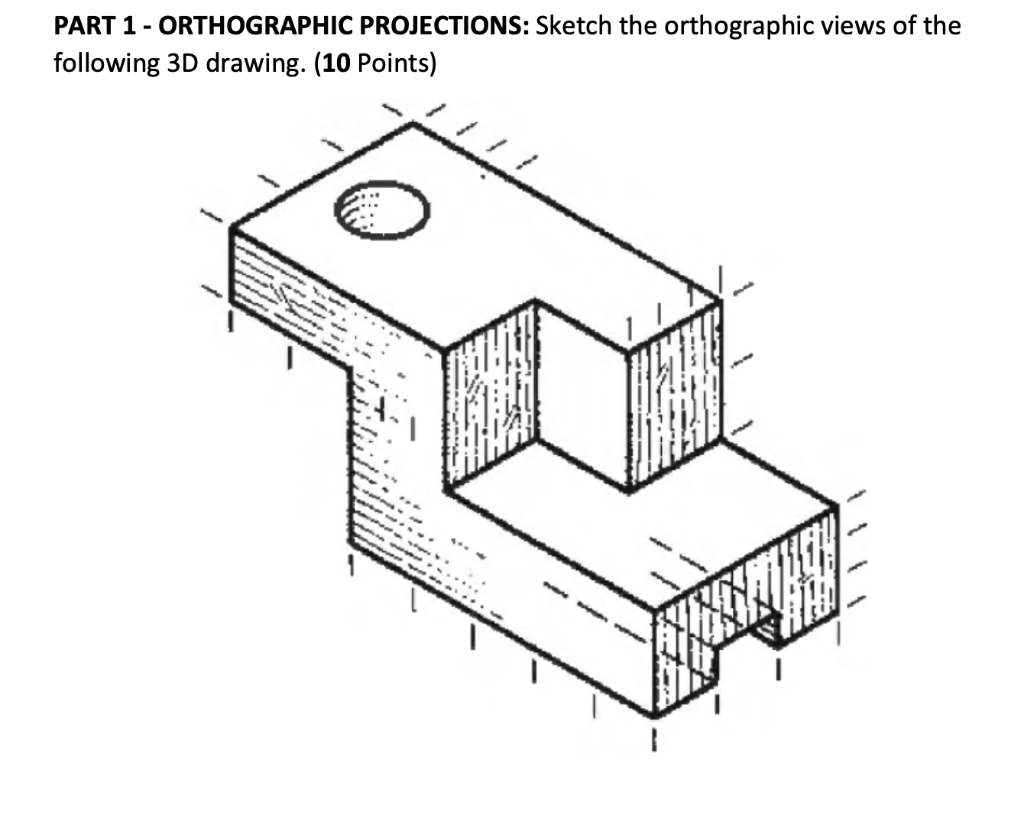 PART 1 - ORTHOGRAPHIC PROJECTIONS: Sketch the orthographic views of the following 3D drawing. (10 Points)