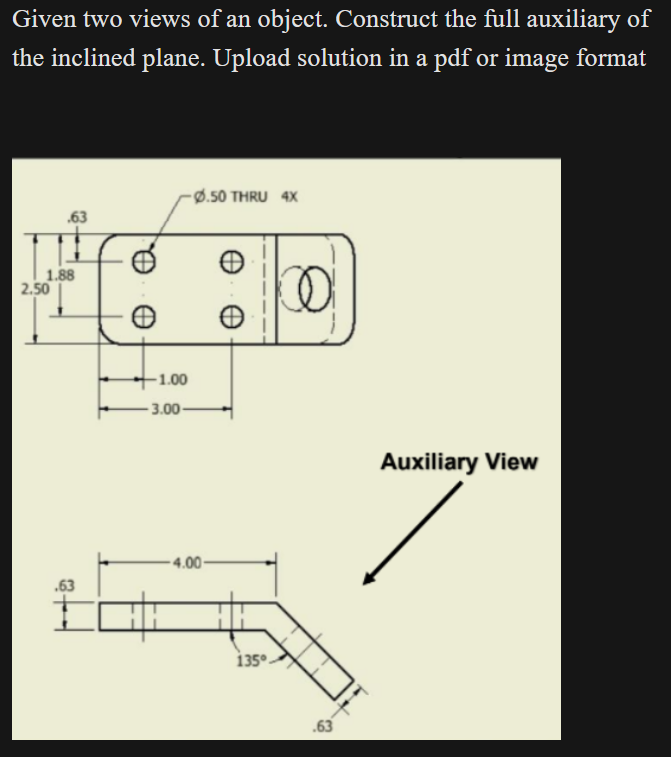 Given two views of an object. Construct the full auxiliary of the inclined plane. Upload solution in a pdf or image format

Ø.50 THRU 4X

.63

1.88

2.50

1.00

3.00

Auxiliary View

4.00

.63

135°

.63