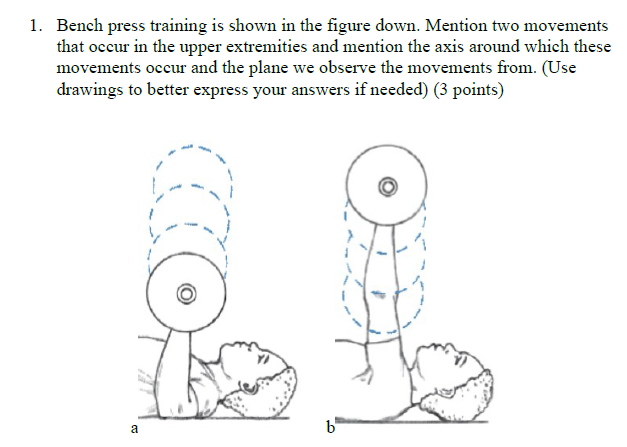 1. Bench press training is shown in the figure down. Mention two movements that occur in the upper extremities and mention the axis around which these movements occur and the plane we observe the movements from. (Use drawings to better express your answers if needed) (3 points)

a

b