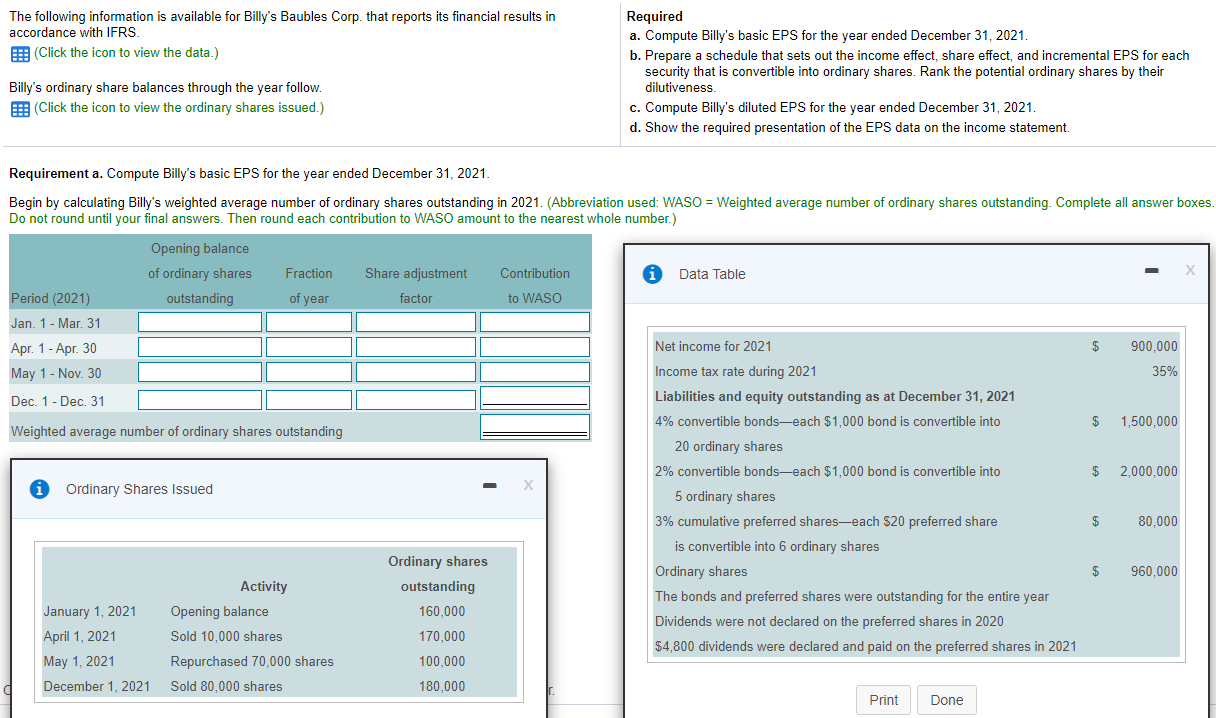 The following information is available for Billy's Baubles Corp. that reports its financial results in accordance with IFRS.
(Click the icon to view the data.)

Billy's ordinary share balances through the year follow.
(Click the icon to view the ordinary shares issued.)

Required
a. Compute Billy's basic EPS for the year ended December 31, 2021.
b. Prepare a schedule that sets out the income effect, share effect, and incremental EPS for each security that is convertible into ordinary shares. Rank the potential ordinary shares by their dilutiveness.
c. Compute Billy's diluted EPS for the year ended December 31, 2021.
d. Show the required presentation of the EPS data on the income statement.

Requirement a. Compute Billy's basic EPS for the year ended December 31, 2021.

Begin by calculating Billy's weighted average number of ordinary shares outstanding in 2021. (Abbreviation used: WASO = Weighted average number of ordinary shares outstanding. Complete all answer boxes. Do not round until your final answers. Then round each contribution to WASO amount to the nearest whole number.)

| Period (2021) | Opening balance of ordinary shares outstanding | Fraction of year | Share adjustment factor | Contribution to WASO |
|---|---|---|---|---|
| Jan. 1 - Mar. 31 | | | | |
| Apr. 1 - Apr. 30 | | | | |
| May 1 - Nov. 30 | | | | |
| Dec. 1 - Dec. 31 | | | | |
| Weighted average number of ordinary shares outstanding | | | | |

Ordinary Shares Issued

| | Activity | Ordinary shares outstanding |
|---|---|---|
| January 1, 2021 | Opening balance | 160,000 |
| April 1, 2021 | Sold 10,000 shares | 170,000 |
| May 1, 2021 | Repurchased 70,000 shares | 100,000 |
| December 1, 2021 | Sold 80,000 shares | 180,000 |

Data Table

| | | |
|---|---|---|
| Net income for 2021 | $ | 900,000 |
| Income tax rate during 2021 | | 35% |
| Liabilities and equity outstanding as at December 31, 2021 | | |
| 4% convertible bonds—each $1,000 bond is convertible into 20 ordinary shares | $ | 1,500,000 |
| 2% convertible bonds—each $1,000 bond is convertible into 5 ordinary shares | $ | 2,000,000 |
| 3% cumulative preferred shares—each $20 preferred share is convertible into 6 ordinary shares | $ | 80,000 |
| Ordinary shares | $ | 960,000 |
| The bonds and preferred shares were outstanding for the entire year | | |
| Dividends were not declared on the preferred shares in 2020 | | |
| $4,800 dividends were declared and paid on the preferred shares in 2021 | | |

Print Done