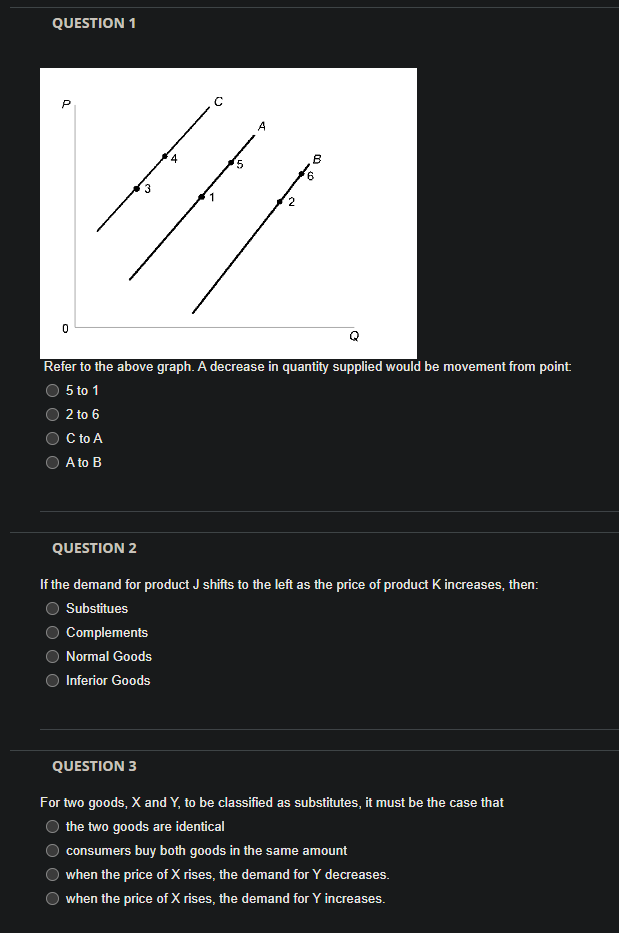 QUESTION 1

P
C
A
B
4
5
6
3
1
2
0
Q

Refer to the above graph. A decrease in quantity supplied would be movement from point:

5 to 1
2 to 6
C to A
A to B

QUESTION 2

If the demand for product J shifts to the left as the price of product K increases, then:

Substitues
Complements
Normal Goods
Inferior Goods

QUESTION 3

For two goods, X and Y, to be classified as substitutes, it must be the case that

the two goods are identical
consumers buy both goods in the same amount
when the price of X rises, the demand for Y decreases.
when the price of X rises, the demand for Y increases.