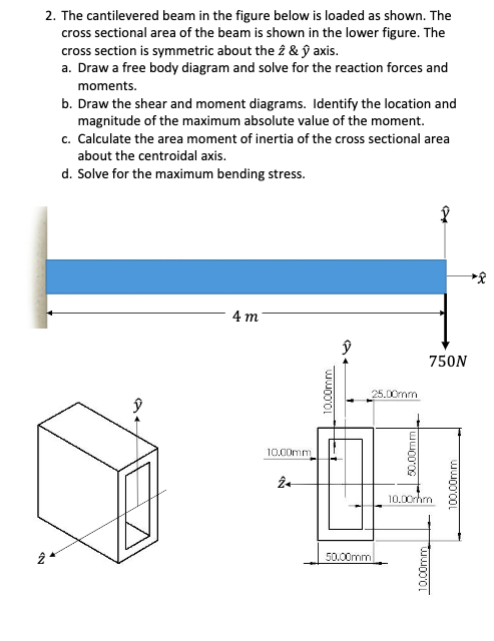 2. The cantilevered beam in the figure below is loaded as shown. The cross sectional area of the beam is shown in the lower figure. The cross section is symmetric about the $\hat{z}$ & $\hat{y}$ axis.

a. Draw a free body diagram and solve for the reaction forces and moments.

b. Draw the shear and moment diagrams. Identify the location and magnitude of the maximum absolute value of the moment.

c. Calculate the area moment of inertia of the cross sectional area about the centroidal axis.

d. Solve for the maximum bending stress.

$\hat{y}$

$\hat{x}$

$4\ m$

$750N$

$\hat{y}$

$\hat{z}$

$\hat{y}$

10.00mm

25.00mm

10.00mm

$\hat{z}$

50.00mm

10.00mm

100.00mm

50.00mm

10.00mm