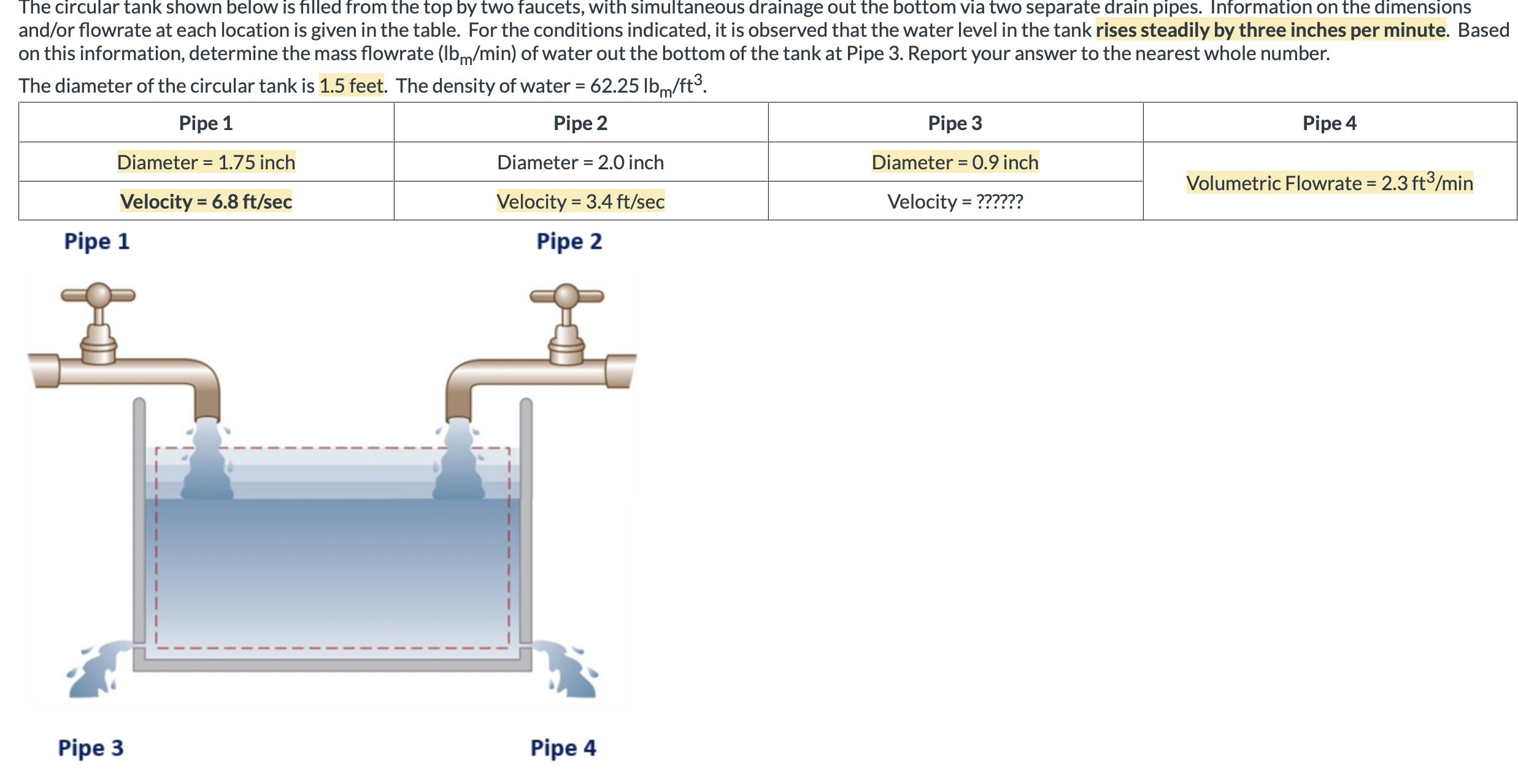 The circular tank shown below is filled from the top by two faucets, with simultaneous drainage out the bottom via two separate drain pipes. Information on the dimensions and/or flowrate at each location is given in the table. For the conditions indicated, it is observed that the water level in the tank rises steadily by three inches per minute. Based on this information, determine the mass flowrate ($lb_m$/min) of water out the bottom of the tank at Pipe 3. Report your answer to the nearest whole number.

The diameter of the circular tank is 1.5 feet. The density of water = 62.25 $lb_m/ft^3$.

| Pipe 1 | Pipe 2 | Pipe 3 | Pipe 4 |
|---|---|---|---|
| Diameter = 1.75 inch | Diameter = 2.0 inch | Diameter = 0.9 inch | Volumetric Flowrate = 2.3 $ft^3$/min |
| Velocity = 6.8 ft/sec | Velocity = 3.4 ft/sec | Velocity = ?????? | |

Pipe 1
Pipe 2
Pipe 3
Pipe 4