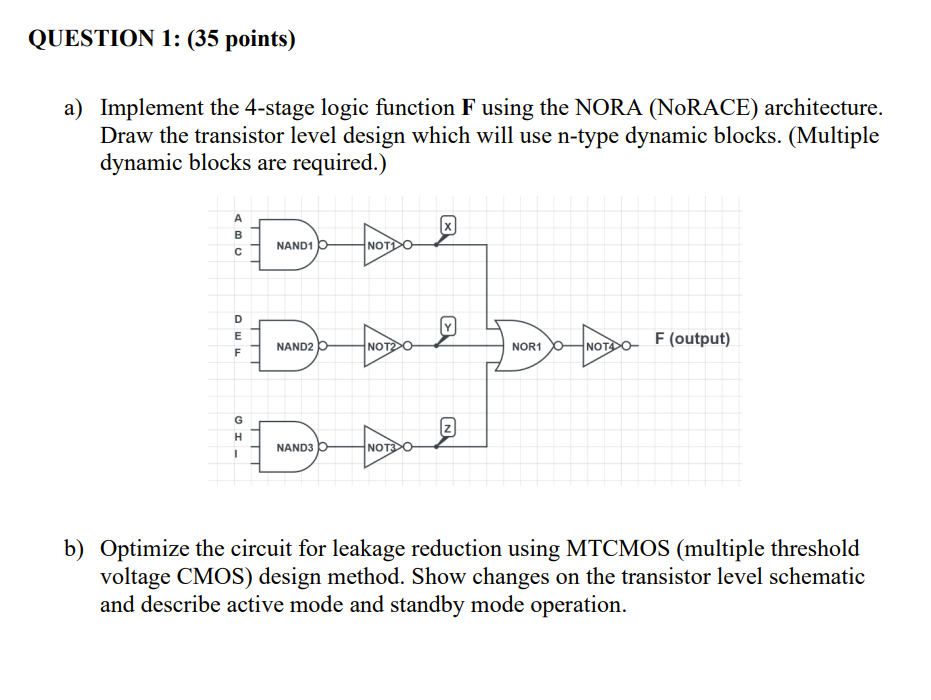 QUESTION 1: (35 points)

a) Implement the 4-stage logic function **F** using the NORA (NoRACE) architecture. Draw the transistor level design which will use n-type dynamic blocks. (Multiple dynamic blocks are required.)

A
B
C
NAND1
NOT1
X

D
E
F
NAND2
NOT2
Y
NOR1
NOT4
F (output)

G
H
I
NAND3
NOT3
Z

b) Optimize the circuit for leakage reduction using MTCMOS (multiple threshold voltage CMOS) design method. Show changes on the transistor level schematic and describe active mode and standby mode operation.