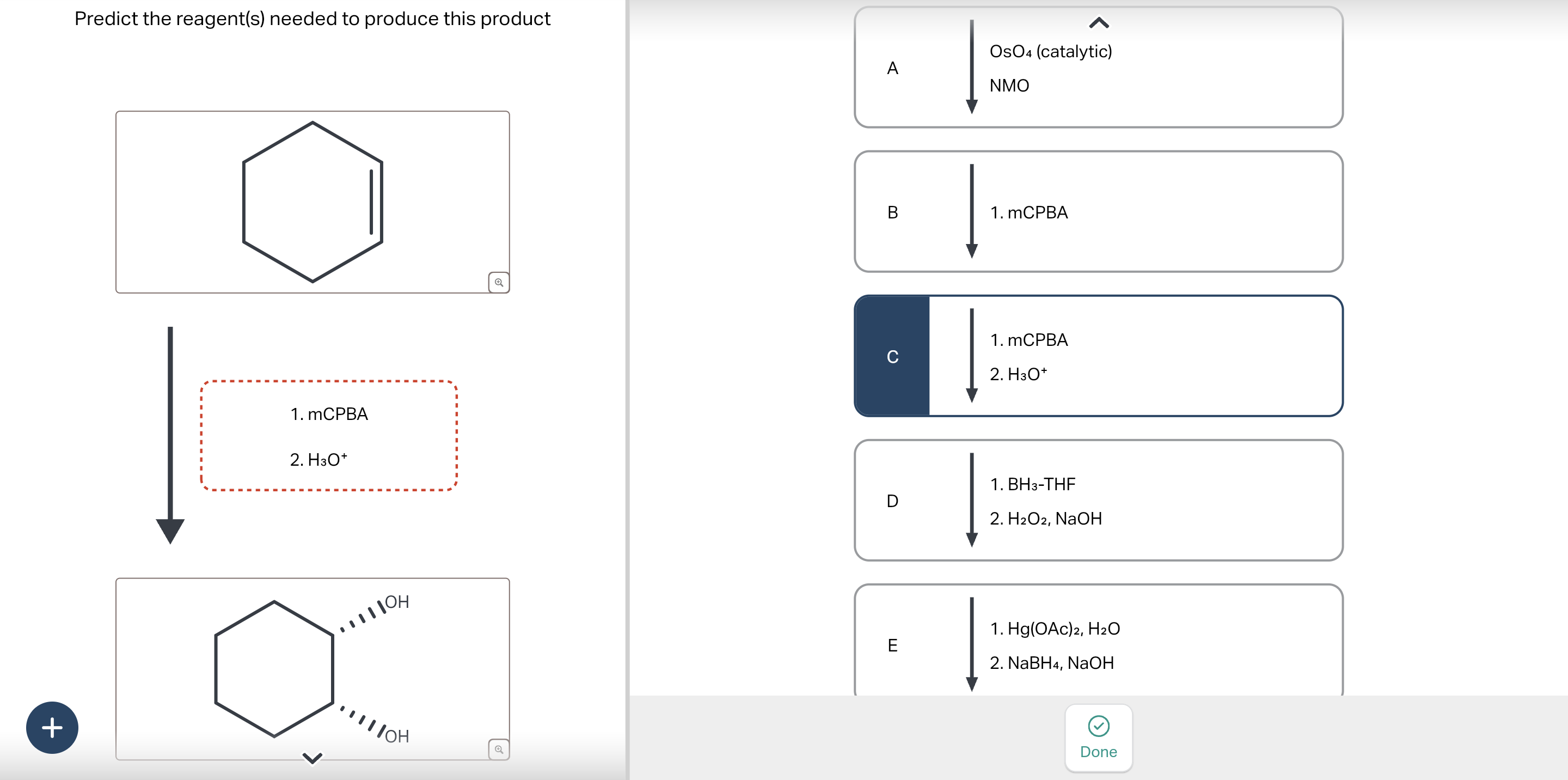 Predict the reagent(s) needed to produce this product

1. mCPBA

2. $H_3O^+$

OH

OH

A

$OsO_4$ (catalytic)

NMO

B

1. mCPBA

C

1. mCPBA

2. $H_3O^+$

D

1. $BH_3$-THF

2. $H_2O_2$, NaOH

E

1. $Hg(OAc)_2$, $H_2O$

2. $NaBH_4$, NaOH

Done