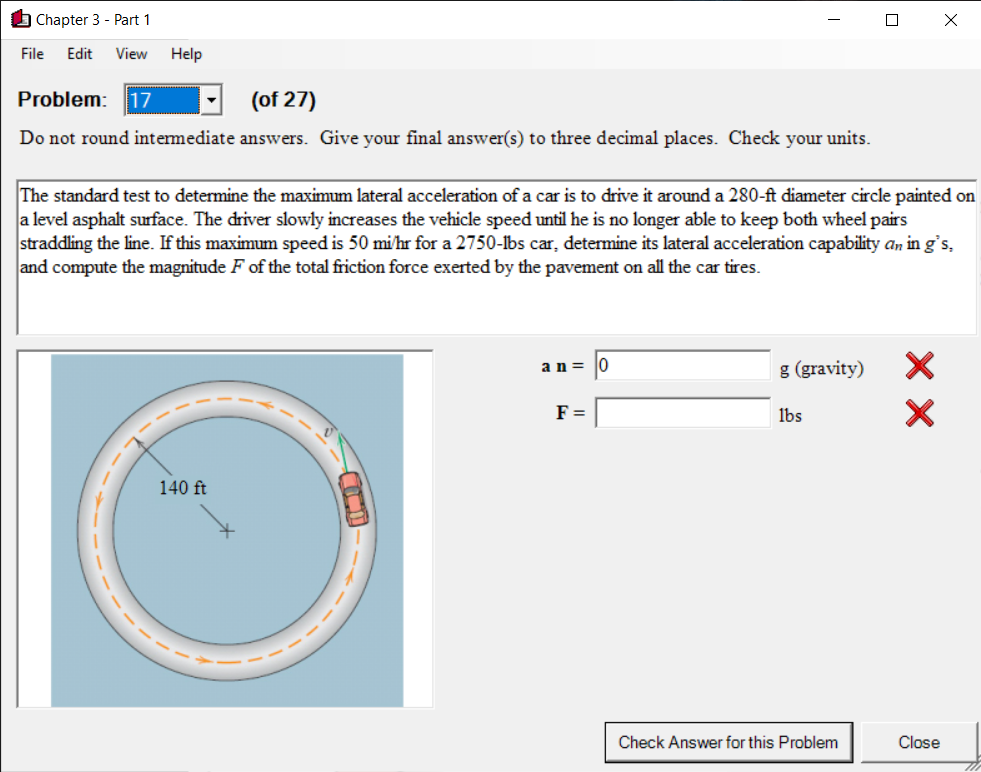 Chapter 3 - Part 1

File Edit View Help

Problem: 17 (of 27)

Do not round intermediate answers. Give your final answer(s) to three decimal places. Check your units.

The standard test to determine the maximum lateral acceleration of a car is to drive it around a 280-ft diameter circle painted on a level asphalt surface. The driver slowly increases the vehicle speed until he is no longer able to keep both wheel pairs straddling the line. If this maximum speed is 50 mi/hr for a 2750-lbs car, determine its lateral acceleration capability $a_n$ in $g$'s, and compute the magnitude $F$ of the total friction force exerted by the pavement on all the car tires.

140 ft

$v$

a n = 0 g (gravity)

F = lbs

Check Answer for this Problem

Close