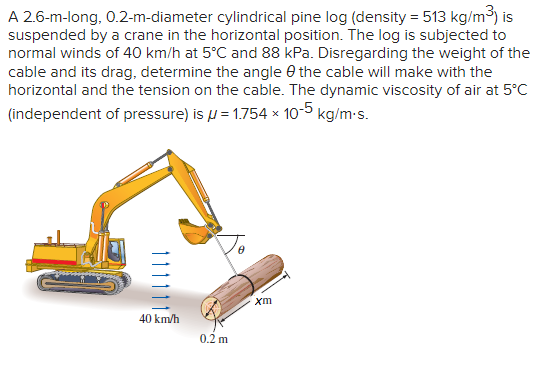 A 2.6-m-long, 0.2-m-diameter cylindrical pine log (density = 513 kg/m$^3$) is suspended by a crane in the horizontal position. The log is subjected to normal winds of 40 km/h at 5°C and 88 kPa. Disregarding the weight of the cable and its drag, determine the angle $\theta$ the cable will make with the horizontal and the tension on the cable. The dynamic viscosity of air at 5°C (independent of pressure) is $\mu = 1.754 \times 10^{-5}$ kg/m·s.

$\theta$

xm

40 km/h

0.2 m