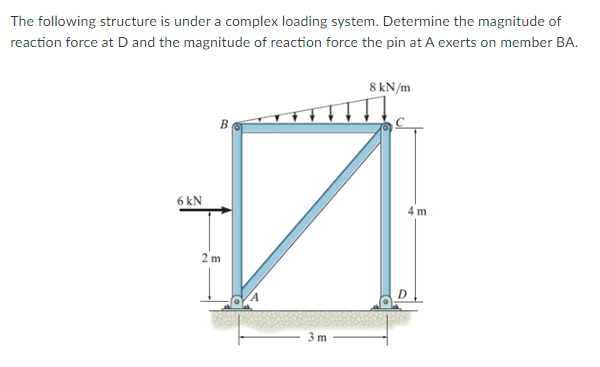 The following structure is under a complex loading system. Determine the magnitude of reaction force at D and the magnitude of reaction force the pin at A exerts on member BA.

8 kN/m
B
C
6 kN
4 m
2 m
A
D
3 m