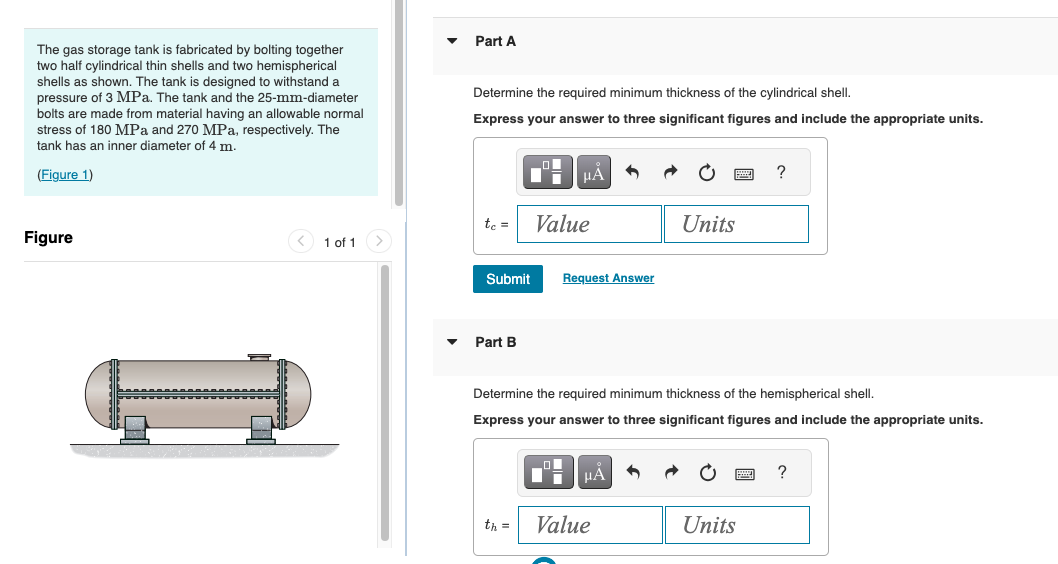 The gas storage tank is fabricated by bolting together two half cylindrical thin shells and two hemispherical shells as shown. The tank is designed to withstand a pressure of 3 MPa. The tank and the 25-mm-diameter bolts are made from material having an allowable normal stress of 180 MPa and 270 MPa, respectively. The tank has an inner diameter of 4 m.

(Figure 1)

Figure

1 of 1

Part A

Determine the required minimum thickness of the cylindrical shell.

Express your answer to three significant figures and include the appropriate units.

μÅ

?

$t_c$ = Value Units

Submit

Request Answer

Part B

Determine the required minimum thickness of the hemispherical shell.

Express your answer to three significant figures and include the appropriate units.

μÅ

?

$t_h$ = Value Units