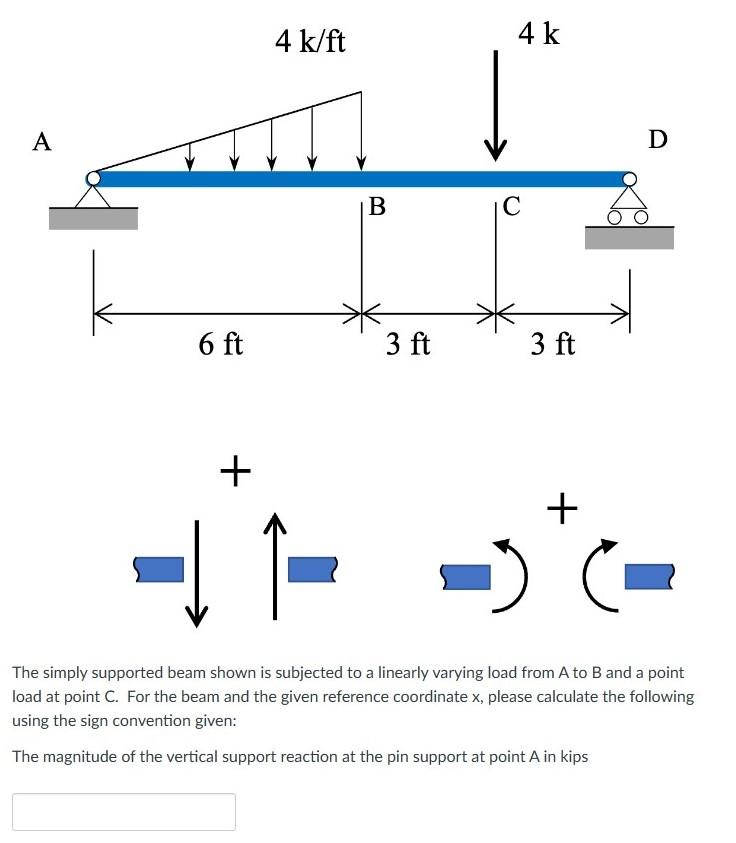 4 k/ft

4 k

A

D

B

C

6 ft

3 ft

3 ft

+

+

The simply supported beam shown is subjected to a linearly varying load from A to B and a point load at point C. For the beam and the given reference coordinate x, please calculate the following using the sign convention given:

The magnitude of the vertical support reaction at the pin support at point A in kips