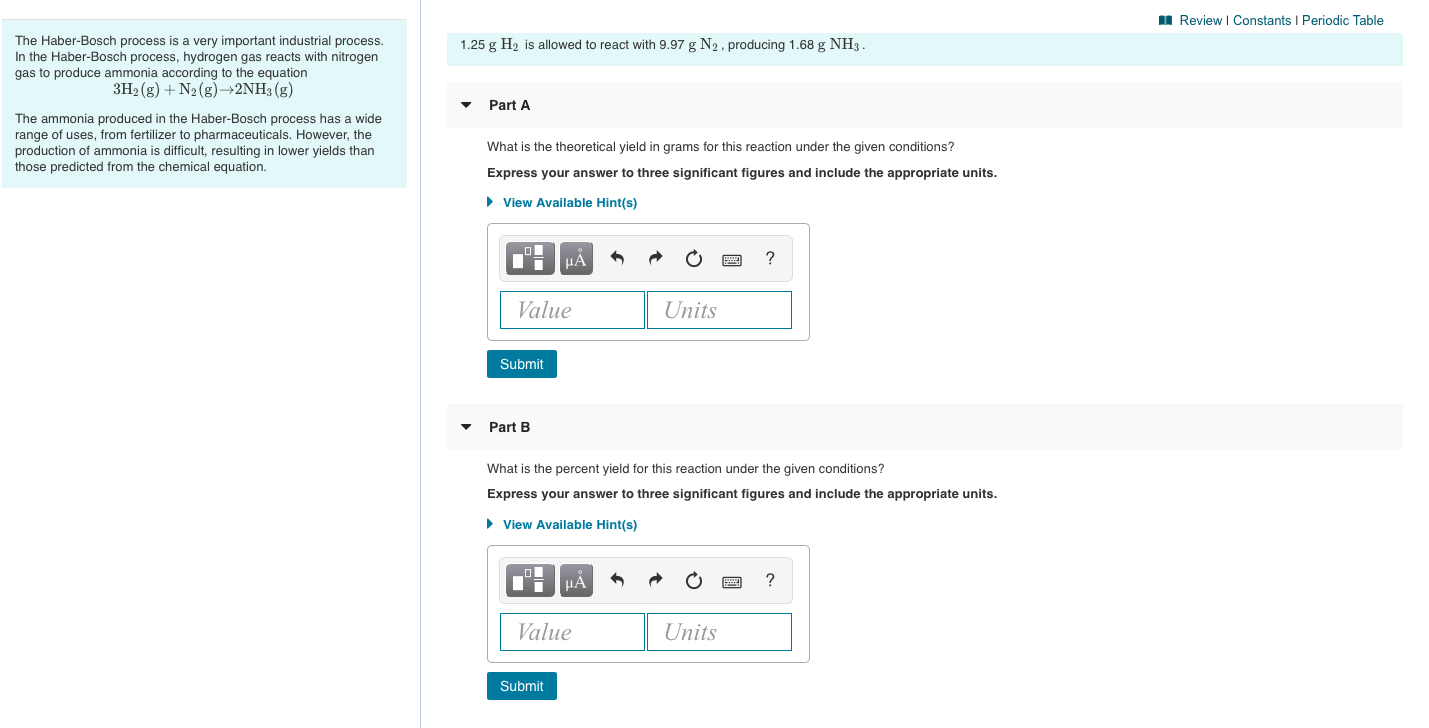 The Haber-Bosch process is a very important industrial process. In the Haber-Bosch process, hydrogen gas reacts with nitrogen gas to produce ammonia according to the equation

$3H_2(g) + N_2(g) \rightarrow 2NH_3(g)$

The ammonia produced in the Haber-Bosch process has a wide range of uses, from fertilizer to pharmaceuticals. However, the production of ammonia is difficult, resulting in lower yields than those predicted from the chemical equation.

Review | Constants | Periodic Table

1.25 g $H_2$ is allowed to react with 9.97 g $N_2$, producing 1.68 g $NH_3$.

Part A

What is the theoretical yield in grams for this reaction under the given conditions?

Express your answer to three significant figures and include the appropriate units.

View Available Hint(s)

μÅ ?

Value Units

Submit

Part B

What is the percent yield for this reaction under the given conditions?

Express your answer to three significant figures and include the appropriate units.

View Available Hint(s)

μÅ ?

Value Units

Submit