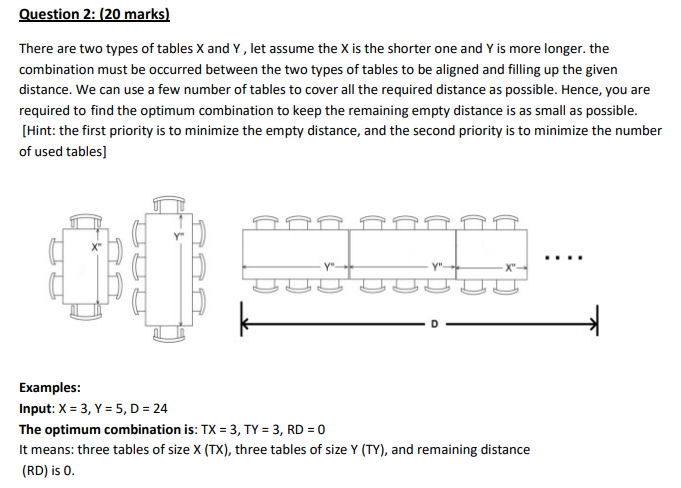 Question 2: (20 marks)

There are two types of tables X and Y , let assume the X is the shorter one and Y is more longer. the combination must be occurred between the two types of tables to be aligned and filling up the given distance. We can use a few number of tables to cover all the required distance as possible. Hence, you are required to find the optimum combination to keep the remaining empty distance is as small as possible. [Hint: the first priority is to minimize the empty distance, and the second priority is to minimize the number of used tables]

X"

Y"

Y"

Y"

X"

....

D

Examples:
Input: X = 3, Y = 5, D = 24
The optimum combination is: TX = 3, TY = 3, RD = 0
It means: three tables of size X (TX), three tables of size Y (TY), and remaining distance (RD) is 0.