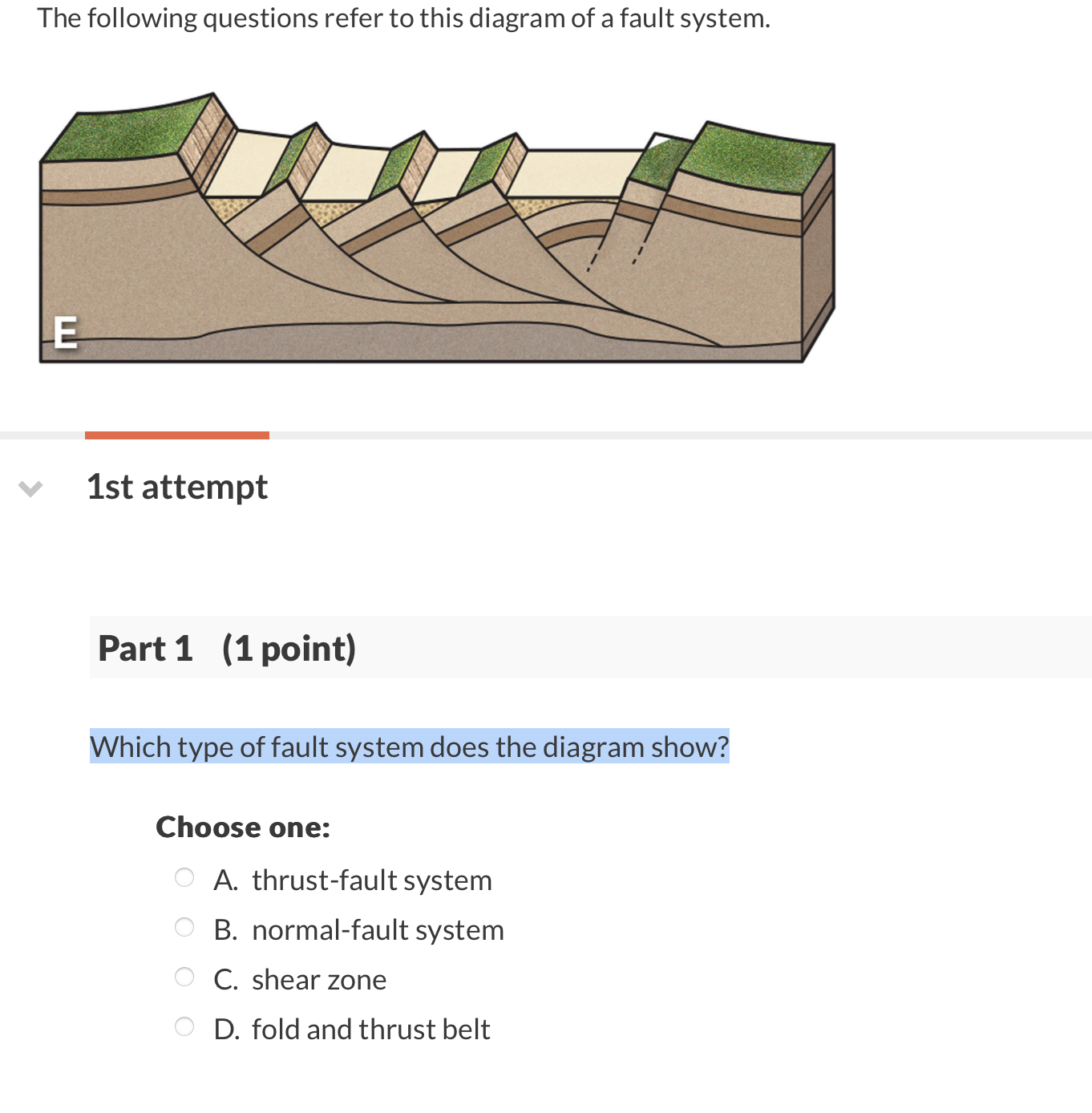 The following questions refer to this diagram of a fault system.

E

1st attempt

Part 1 (1 point)

Which type of fault system does the diagram show?

Choose one:

A. thrust-fault system

B. normal-fault system

C. shear zone

D. fold and thrust belt