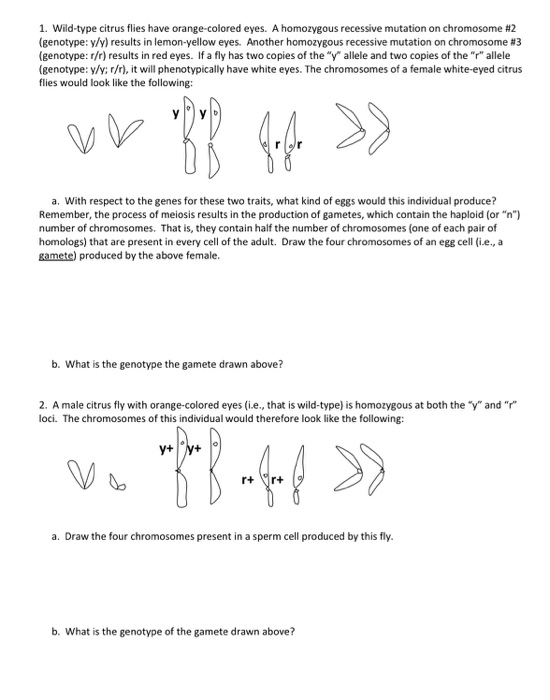 1. Wild-type citrus flies have orange-colored eyes. A homozygous recessive mutation on chromosome #2 (genotype: y/y) results in lemon-yellow eyes. Another homozygous recessive mutation on chromosome #3 (genotype: r/r) results in red eyes. If a fly has two copies of the "y" allele and two copies of the "r" allele (genotype: y/y; r/r), it will phenotypically have white eyes. The chromosomes of a female white-eyed citrus flies would look like the following:

y y r r

a. With respect to the genes for these two traits, what kind of eggs would this individual produce? Remember, the process of meiosis results in the production of gametes, which contain the haploid (or "n") number of chromosomes. That is, they contain half the number of chromosomes (one of each pair of homologs) that are present in every cell of the adult. Draw the four chromosomes of an egg cell (i.e., a gamete) produced by the above female.

b. What is the genotype the gamete drawn above?

2. A male citrus fly with orange-colored eyes (i.e., that is wild-type) is homozygous at both the "y" and "r" loci. The chromosomes of this individual would therefore look like the following:

y+ y+ r+ r+

a. Draw the four chromosomes present in a sperm cell produced by this fly.

b. What is the genotype of the gamete drawn above?