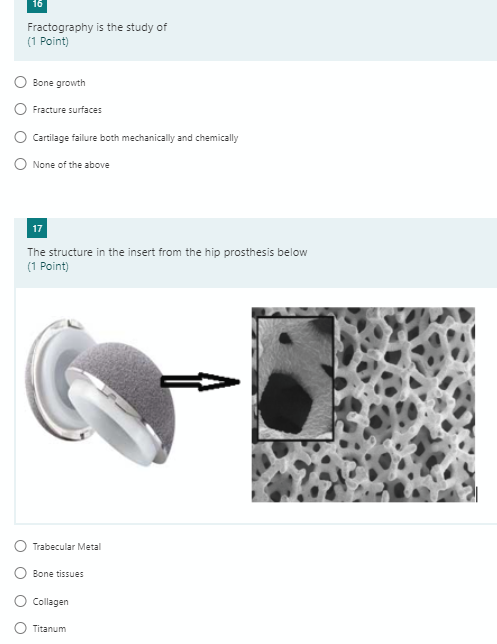 16

Fractography is the study of
(1 Point)

Bone growth

Fracture surfaces

Cartilage failure both mechanically and chemically

None of the above

17

The structure in the insert from the hip prosthesis below
(1 Point)

Trabecular Metal

Bone tissues

Collagen

Titanum