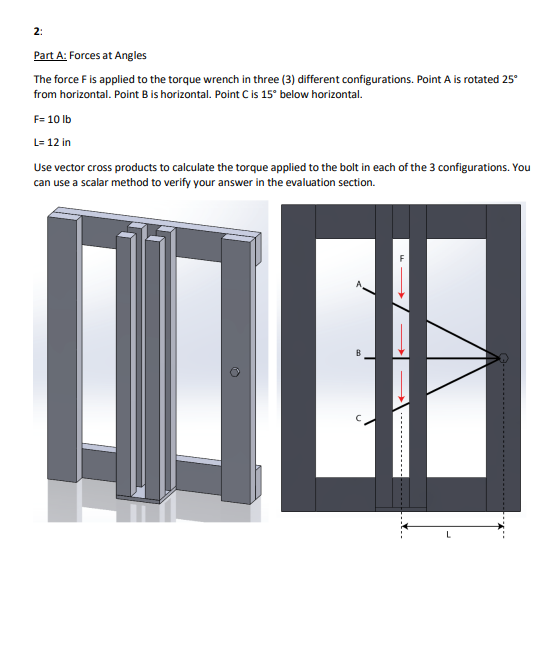 2:

Part A: Forces at Angles

The force F is applied to the torque wrench in three (3) different configurations. Point A is rotated 25° from horizontal. Point B is horizontal. Point C is 15° below horizontal.

F= 10 lb

L= 12 in

Use vector cross products to calculate the torque applied to the bolt in each of the 3 configurations. You can use a scalar method to verify your answer in the evaluation section.

F
A
B
C
L