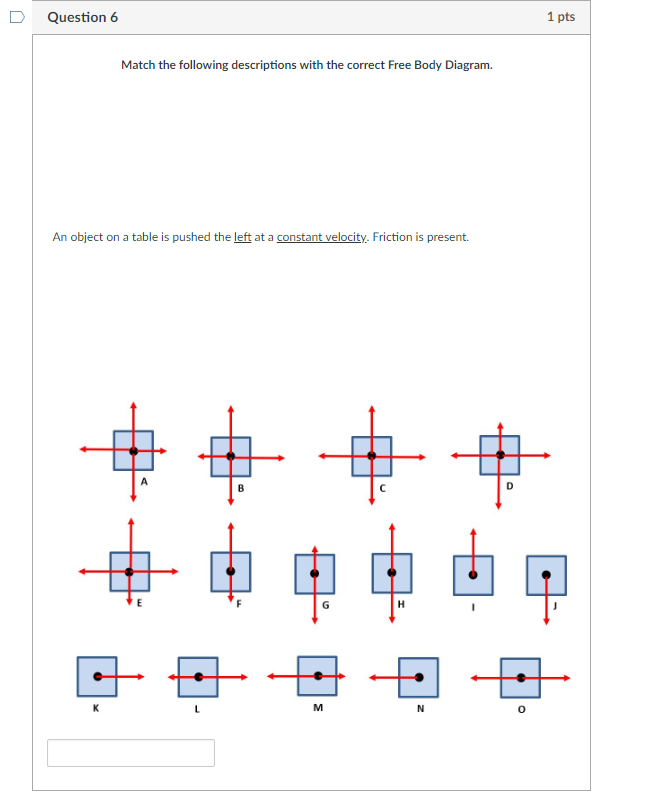 Question 6

1 pts

Match the following descriptions with the correct Free Body Diagram.

An object on a table is pushed the left at a constant velocity. Friction is present.

A B C D

E F G H I J

K L M N O