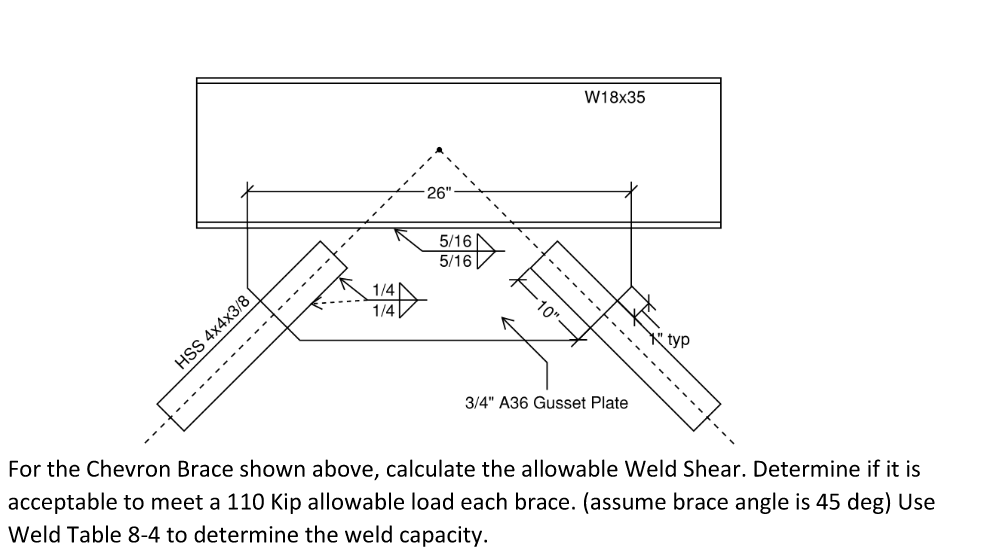 W18x35

26"

5/16
5/16

1/4
1/4

HSS 4x4x3/8

10"

1" typ

3/4" A36 Gusset Plate

For the Chevron Brace shown above, calculate the allowable Weld Shear. Determine if it is acceptable to meet a 110 Kip allowable load each brace. (assume brace angle is 45 deg) Use Weld Table 8-4 to determine the weld capacity.