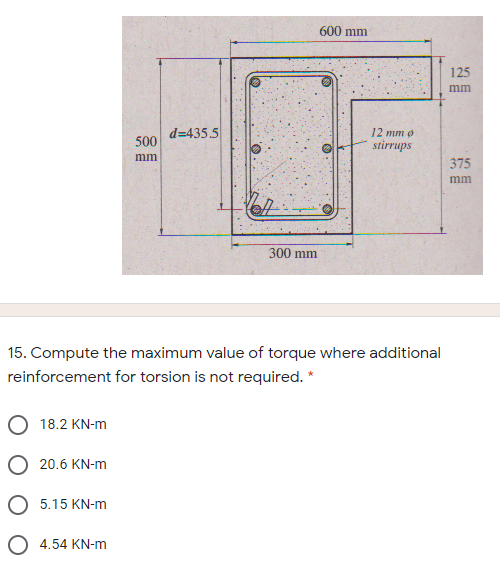 600 mm

125 mm

500 mm

d=435.5

12 mm ø stirrups

375 mm

300 mm

15. Compute the maximum value of torque where additional reinforcement for torsion is not required. *

18.2 KN-m

20.6 KN-m

5.15 KN-m

4.54 KN-m