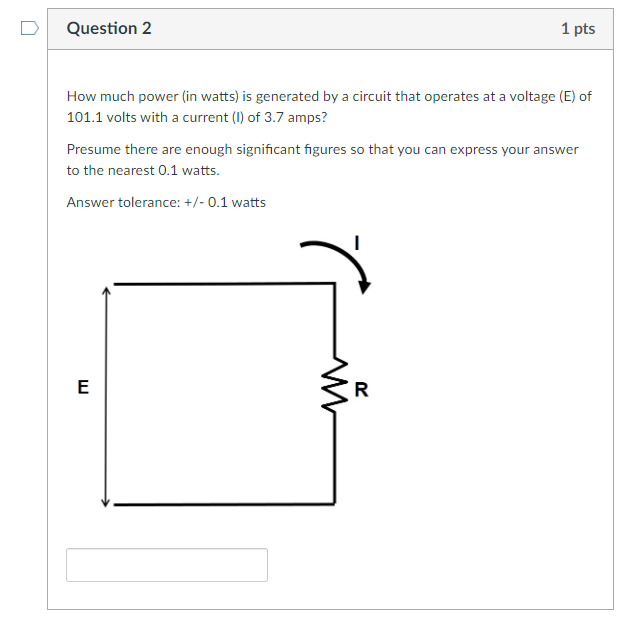 Question 2

1 pts

How much power (in watts) is generated by a circuit that operates at a voltage (E) of 101.1 volts with a current (I) of 3.7 amps?

Presume there are enough significant figures so that you can express your answer to the nearest 0.1 watts.

Answer tolerance: +/- 0.1 watts

I

E

R