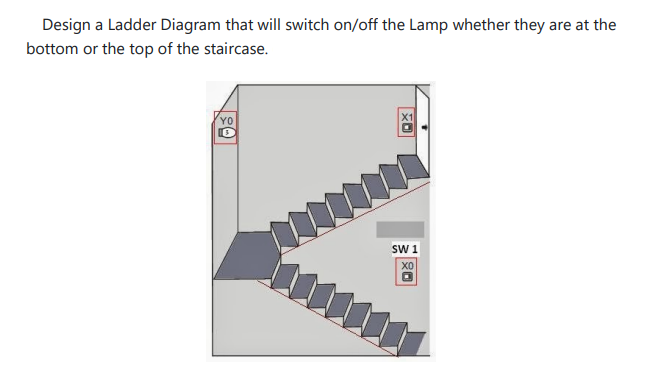 Design a Ladder Diagram that will switch on/off the Lamp whether they are at the bottom or the top of the staircase.

Y0

X1

SW 1

X0