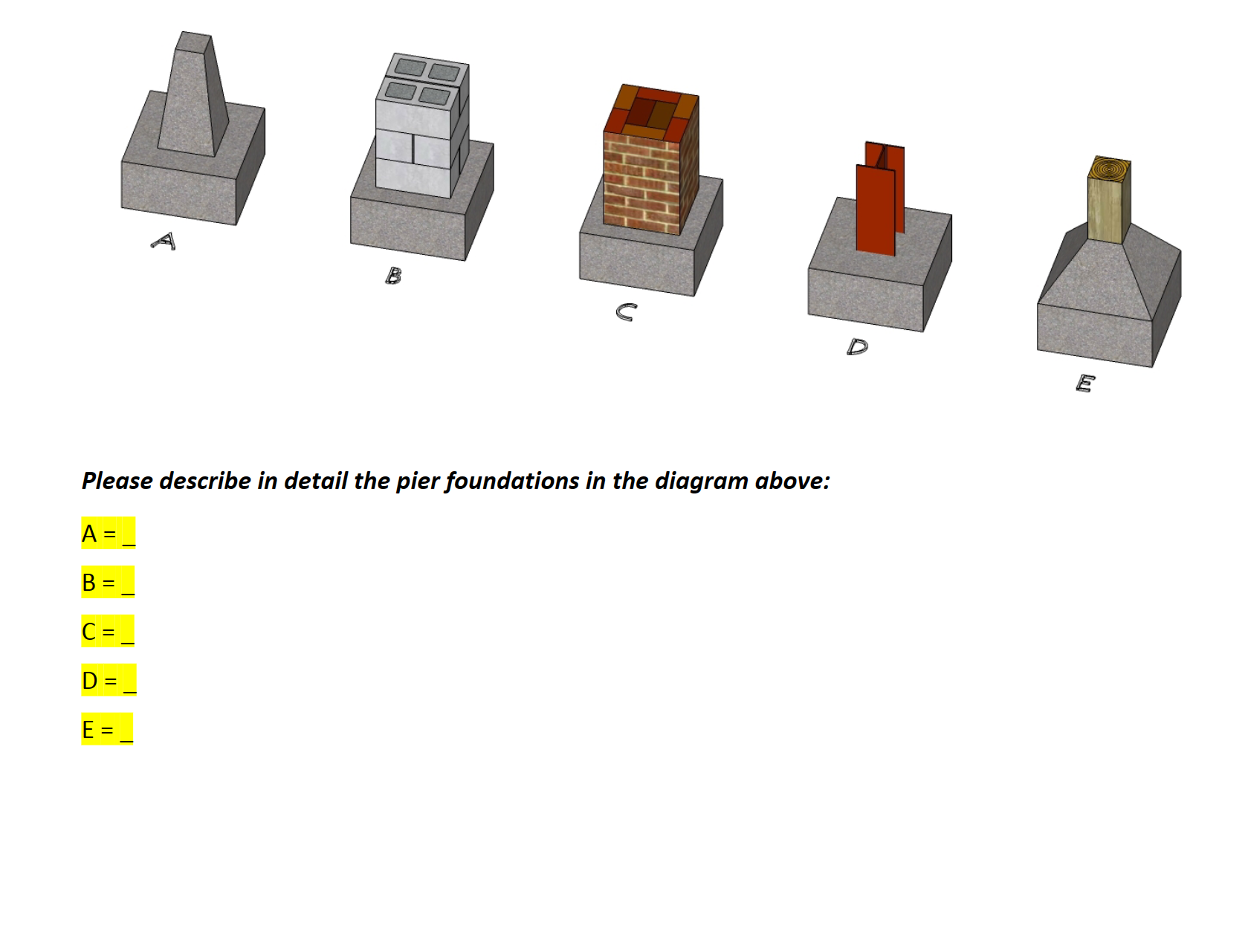 A

B

C

D

E

Please describe in detail the pier foundations in the diagram above:

A = _

B = _

C = _

D = _

E = _