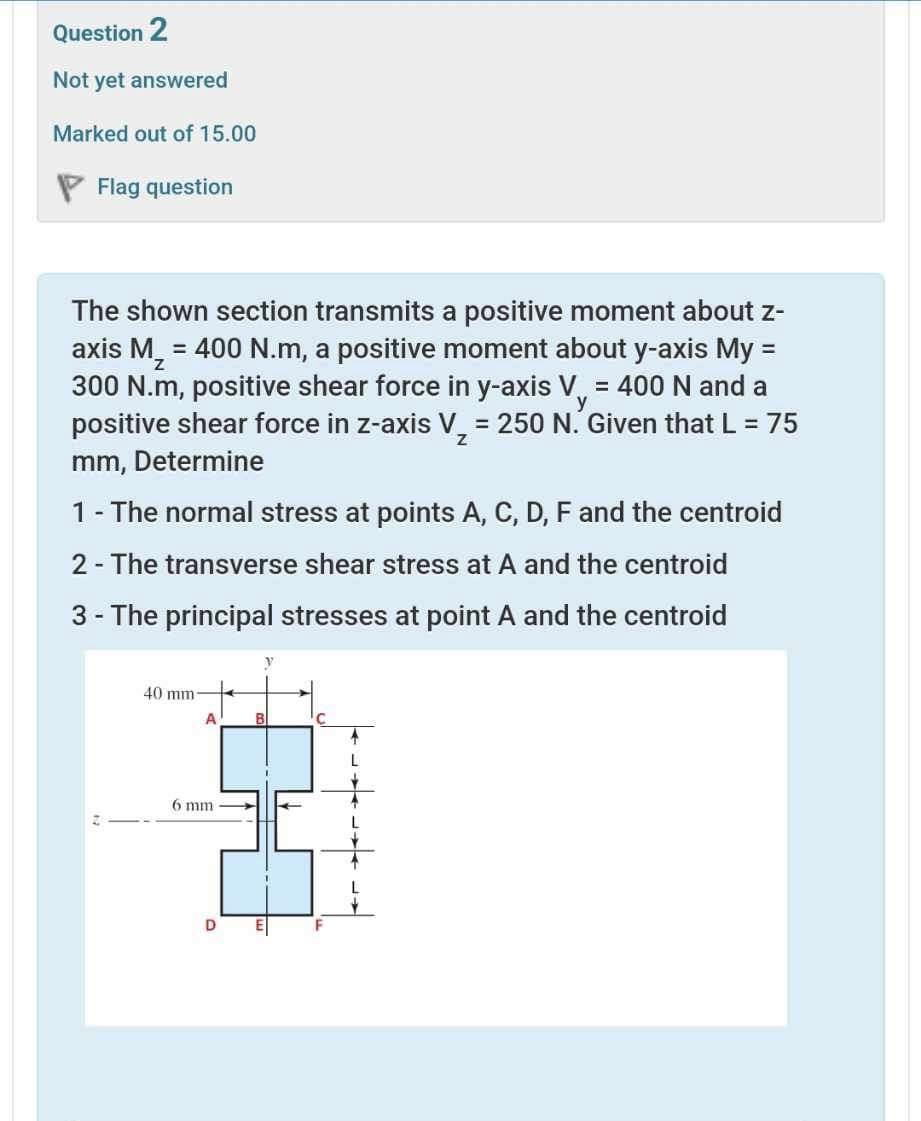 Question 2

Not yet answered

Marked out of 15.00

Flag question

The shown section transmits a positive moment about z-axis $M_z$ = 400 N.m, a positive moment about y-axis My = 300 N.m, positive shear force in y-axis $V_y$ = 400 N and a positive shear force in z-axis $V_z$ = 250 N. Given that L = 75 mm, Determine

1 - The normal stress at points A, C, D, F and the centroid

2 - The transverse shear stress at A and the centroid

3 - The principal stresses at point A and the centroid

y
40 mm
A B C
L
6 mm
z
L
L
D E F