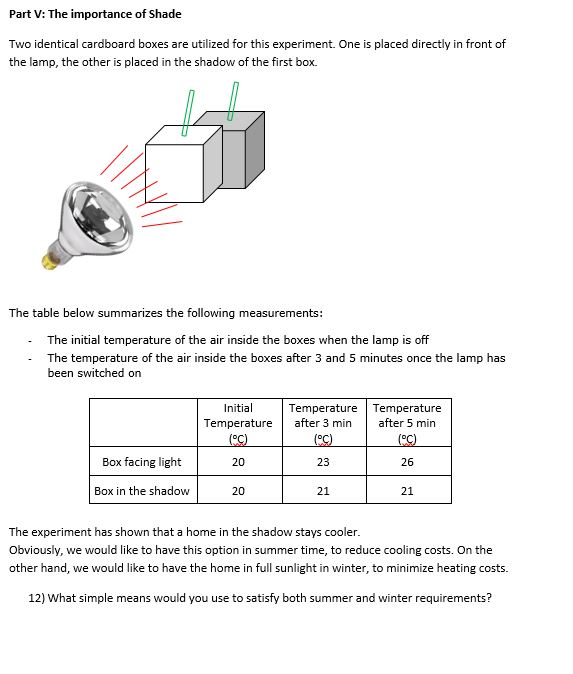 Part V: The importance of Shade

Two identical cardboard boxes are utilized for this experiment. One is placed directly in front of the lamp, the other is placed in the shadow of the first box.

The table below summarizes the following measurements:

- The initial temperature of the air inside the boxes when the lamp is off
- The temperature of the air inside the boxes after 3 and 5 minutes once the lamp has been switched on

| | Initial Temperature (°C) | Temperature after 3 min (°C) | Temperature after 5 min (°C) |
|---|---|---|---|
| Box facing light | 20 | 23 | 26 |
| Box in the shadow | 20 | 21 | 21 |

The experiment has shown that a home in the shadow stays cooler.
Obviously, we would like to have this option in summer time, to reduce cooling costs. On the other hand, we would like to have the home in full sunlight in winter, to minimize heating costs.

12) What simple means would you use to satisfy both summer and winter requirements?