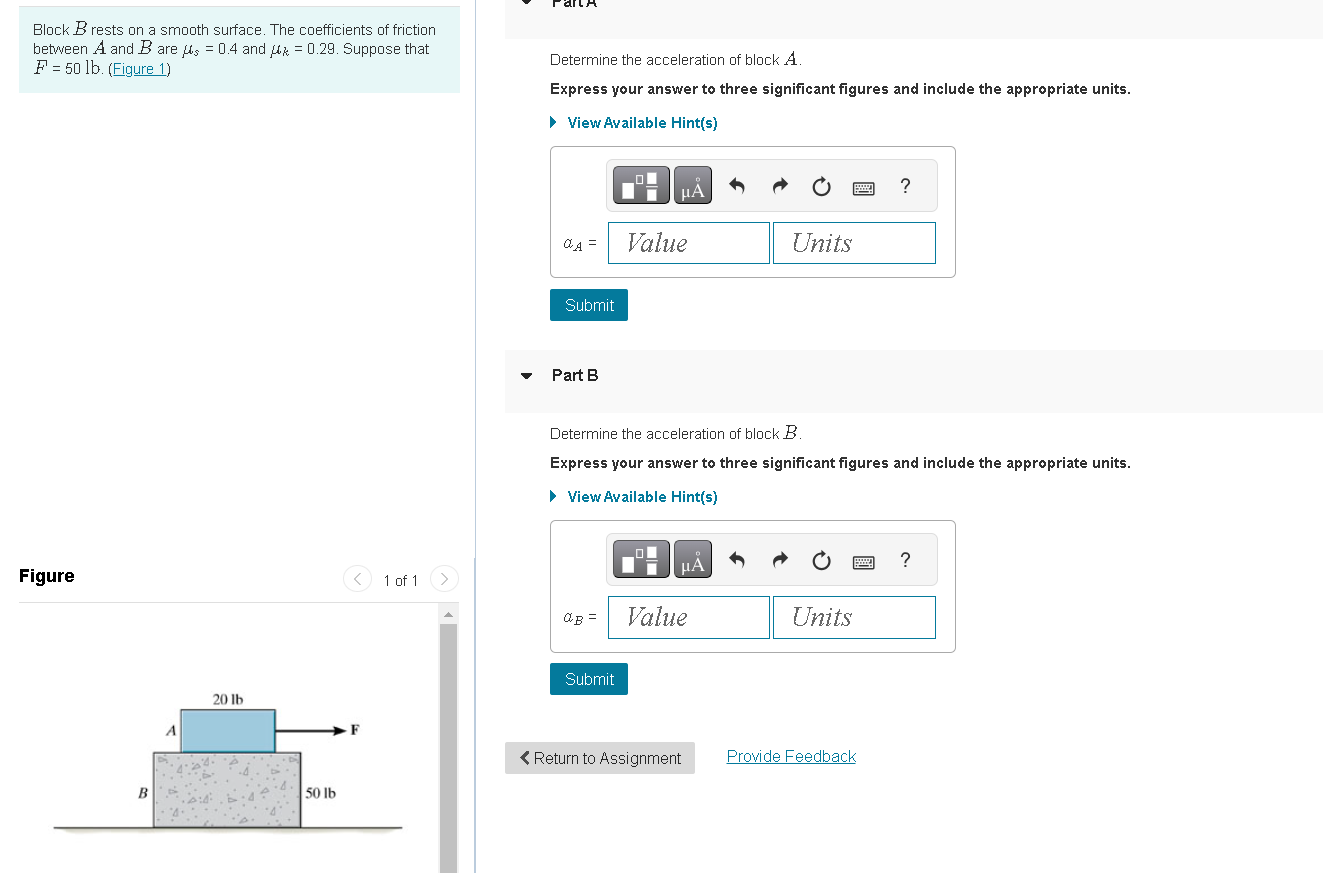 Block $B$ rests on a smooth surface. The coefficients of friction between $A$ and $B$ are $\mu_s$ = 0.4 and $\mu_k$ = 0.29. Suppose that $F$ = 50 lb. (Figure 1)

Figure

1 of 1

20 lb

A

F

B

50 lb

Part A

Determine the acceleration of block $A$.

Express your answer to three significant figures and include the appropriate units.

View Available Hint(s)

μÅ ?

$a_A$ = Value Units

Submit

Part B

Determine the acceleration of block $B$.

Express your answer to three significant figures and include the appropriate units.

View Available Hint(s)

μÅ ?

$a_B$ = Value Units

Submit

Return to Assignment

Provide Feedback