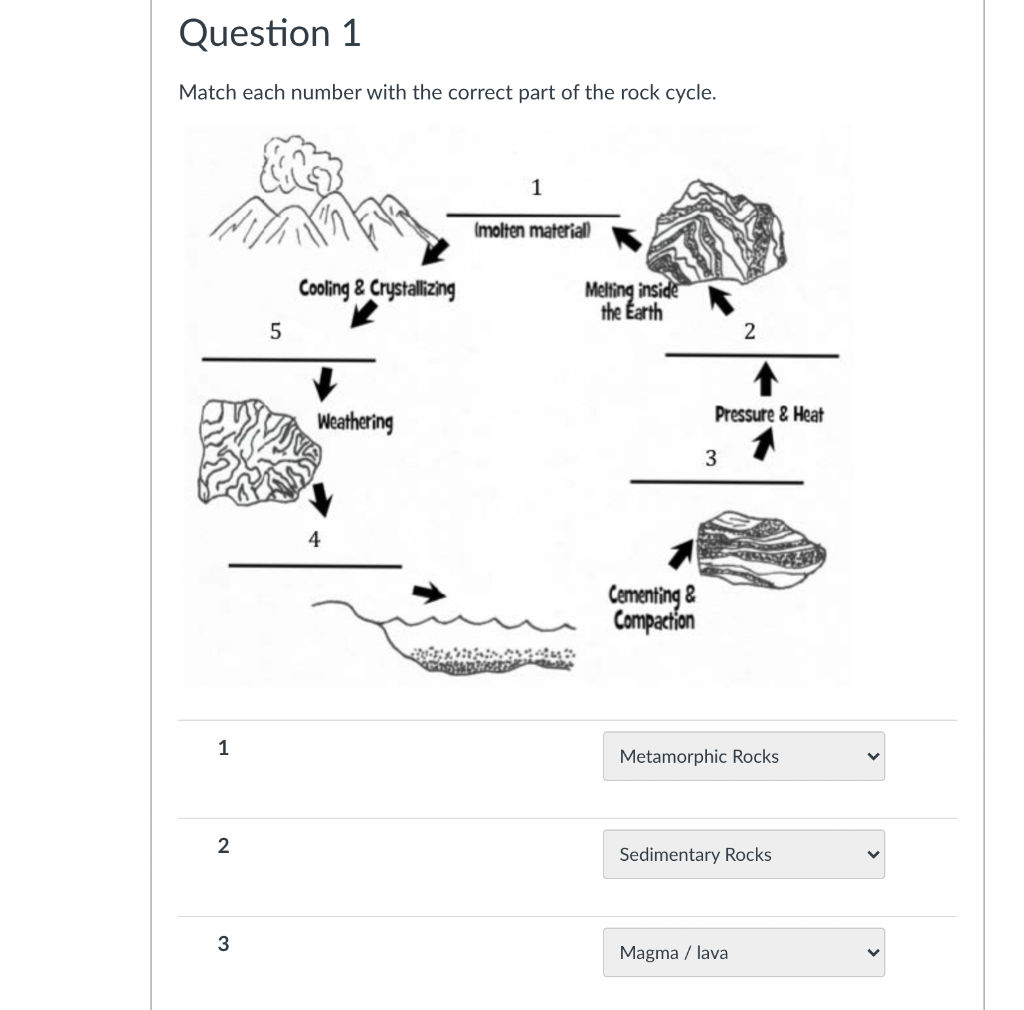 Question 1

Match each number with the correct part of the rock cycle.

1
(molten material)
Cooling & Crystallizing
Melting inside the Earth
5
2
Weathering
Pressure & Heat
3
4
Cementing & Compaction

1
Metamorphic Rocks

2
Sedimentary Rocks

3
Magma / lava