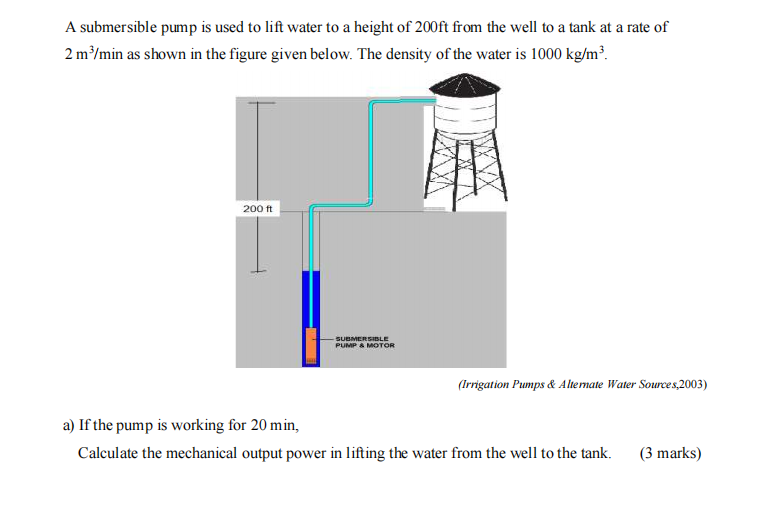 A submersible pump is used to lift water to a height of 200ft from the well to a tank at a rate of $2\ m^3/min$ as shown in the figure given below. The density of the water is $1000\ kg/m^3$.

200 ft

SUBMERSIBLE PUMP & MOTOR

(Irrigation Pumps & Alternate Water Sources,2003)

a) If the pump is working for 20 min,

Calculate the mechanical output power in lifting the water from the well to the tank. (3 marks)