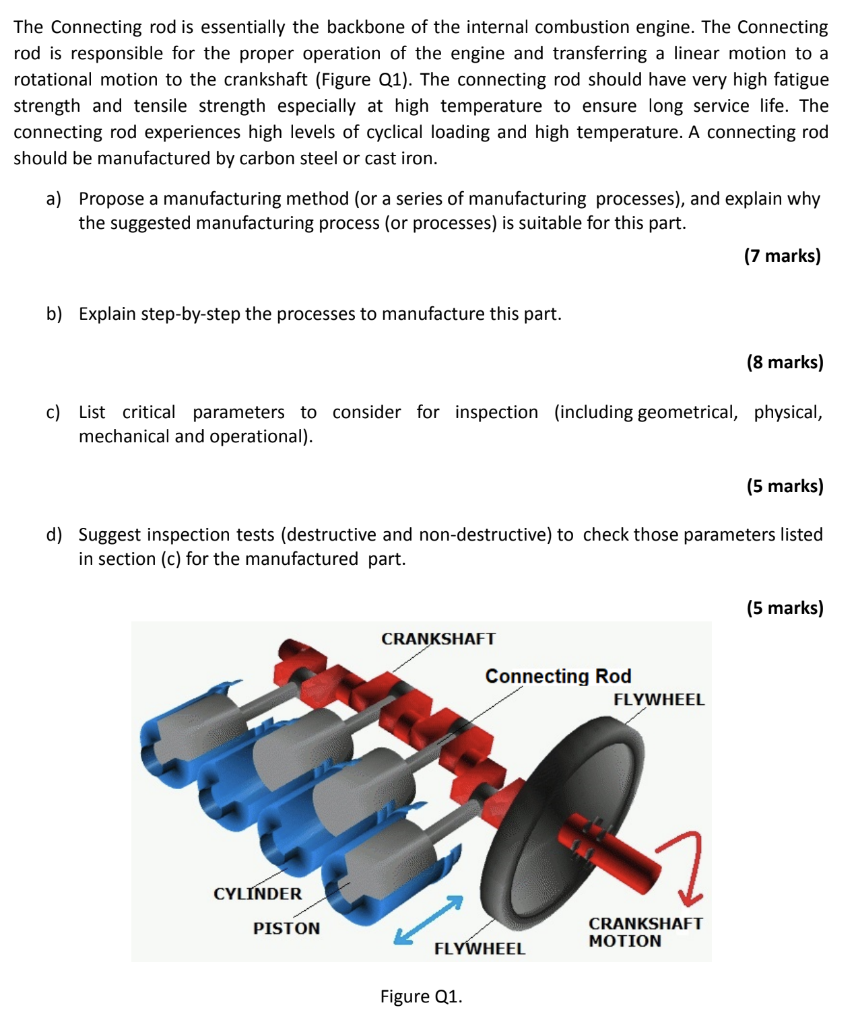 The Connecting rod is essentially the backbone of the internal combustion engine. The Connecting rod is responsible for the proper operation of the engine and transferring a linear motion to a rotational motion to the crankshaft (Figure Q1). The connecting rod should have very high fatigue strength and tensile strength especially at high temperature to ensure long service life. The connecting rod experiences high levels of cyclical loading and high temperature. A connecting rod should be manufactured by carbon steel or cast iron.

a) Propose a manufacturing method (or a series of manufacturing processes), and explain why the suggested manufacturing process (or processes) is suitable for this part.

(7 marks)

b) Explain step-by-step the processes to manufacture this part.

(8 marks)

c) List critical parameters to consider for inspection (including geometrical, physical, mechanical and operational).

(5 marks)

d) Suggest inspection tests (destructive and non-destructive) to check those parameters listed in section (c) for the manufactured part.

(5 marks)

CRANKSHAFT
Connecting Rod
FLYWHEEL
CYLINDER
PISTON
FLYWHEEL
CRANKSHAFT MOTION

Figure Q1.