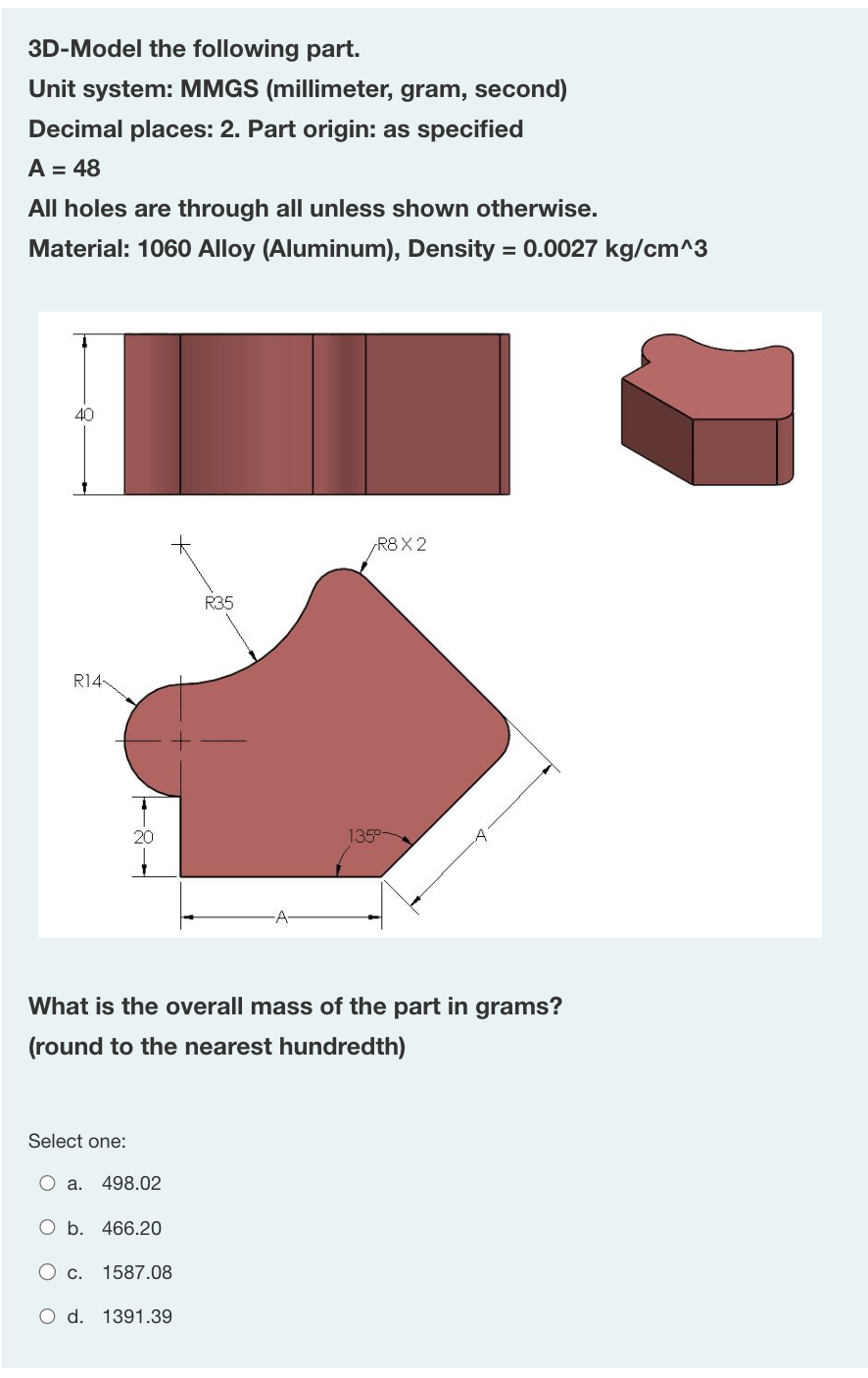 3D-Model the following part.

Unit system: MMGS (millimeter, gram, second)

Decimal places: 2. Part origin: as specified

A = 48

All holes are through all unless shown otherwise.

Material: 1060 Alloy (Aluminum), Density = 0.0027 kg/cm^3

40

R8 X 2

R35

R14

20

135°

A

A

What is the overall mass of the part in grams?
(round to the nearest hundredth)

Select one:

a. 498.02

b. 466.20

c. 1587.08

d. 1391.39