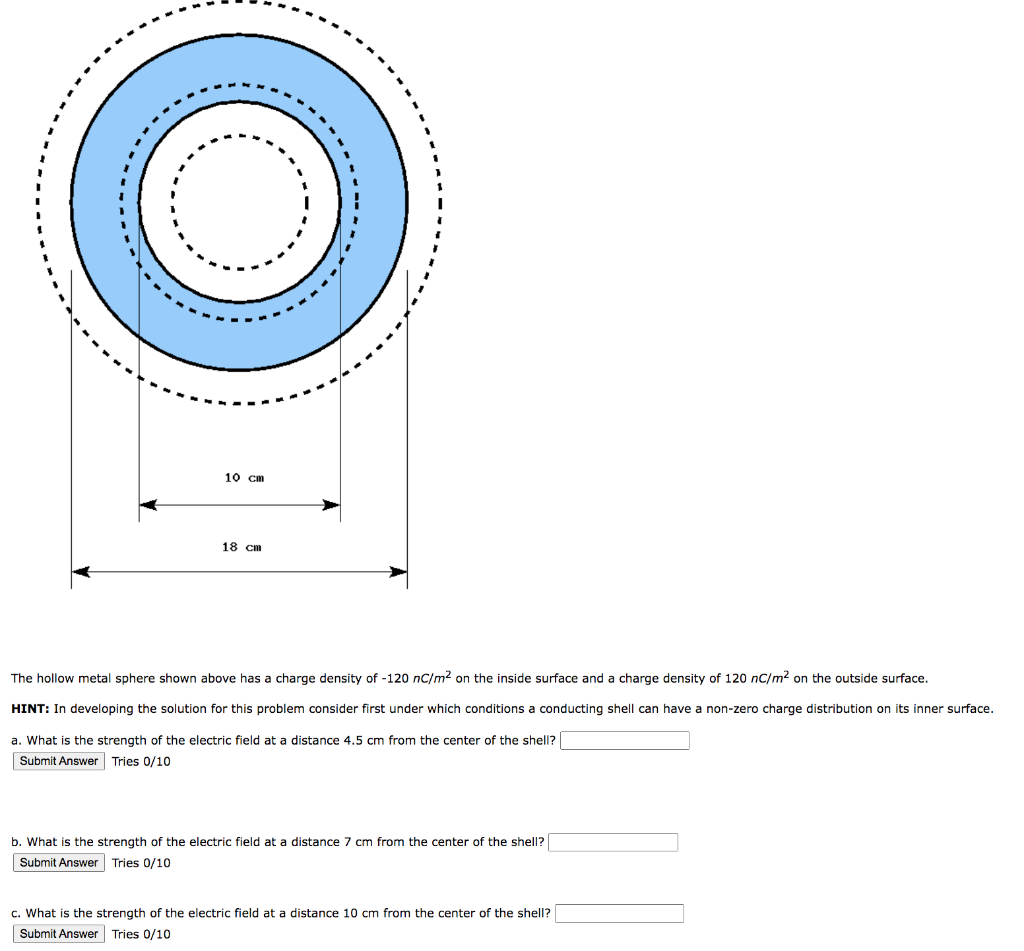 10 cm

18 cm

The hollow metal sphere shown above has a charge density of -120 $nC/m^2$ on the inside surface and a charge density of 120 $nC/m^2$ on the outside surface.

HINT: In developing the solution for this problem consider first under which conditions a conducting shell can have a non-zero charge distribution on its inner surface.

a. What is the strength of the electric field at a distance 4.5 cm from the center of the shell?
Submit Answer Tries 0/10

b. What is the strength of the electric field at a distance 7 cm from the center of the shell?
Submit Answer Tries 0/10

c. What is the strength of the electric field at a distance 10 cm from the center of the shell?
Submit Answer Tries 0/10