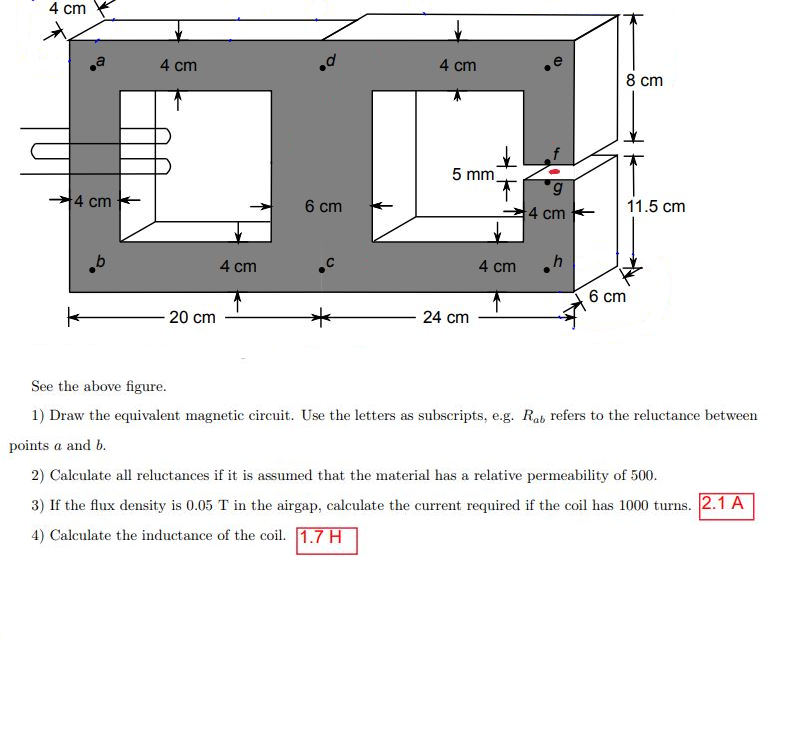 4 cm

a

4 cm

d

4 cm

e

8 cm

f

5 mm

g

4 cm

6 cm

4 cm

11.5 cm

b

4 cm

c

4 cm

h

6 cm

20 cm

24 cm

See the above figure.

1) Draw the equivalent magnetic circuit. Use the letters as subscripts, e.g. $R_{ab}$ refers to the reluctance between points $a$ and $b$.

2) Calculate all reluctances if it is assumed that the material has a relative permeability of 500.

3) If the flux density is 0.05 T in the airgap, calculate the current required if the coil has 1000 turns. 2.1 A

4) Calculate the inductance of the coil. 1.7 H