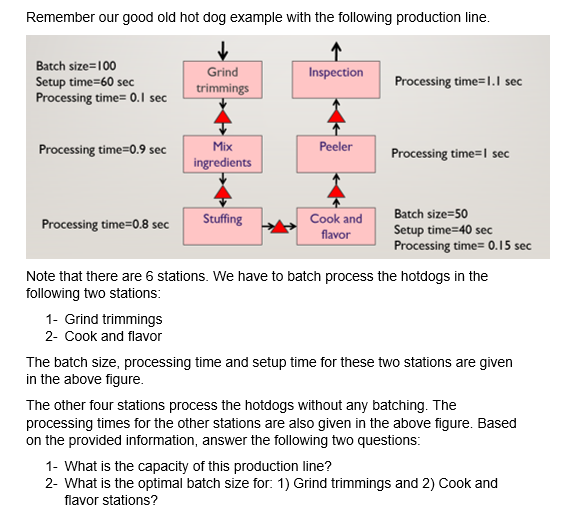 Remember our good old hot dog example with the following production line.

Batch size=100
Setup time=60 sec
Processing time= 0.1 sec

Grind trimmings

Inspection

Processing time=1.1 sec

Processing time=0.9 sec

Mix ingredients

Peeler

Processing time=1 sec

Processing time=0.8 sec

Stuffing

Cook and flavor

Batch size=50
Setup time=40 sec
Processing time= 0.15 sec

Note that there are 6 stations. We have to batch process the hotdogs in the following two stations:

1- Grind trimmings
2- Cook and flavor

The batch size, processing time and setup time for these two stations are given in the above figure.

The other four stations process the hotdogs without any batching. The processing times for the other stations are also given in the above figure. Based on the provided information, answer the following two questions:

1- What is the capacity of this production line?
2- What is the optimal batch size for: 1) Grind trimmings and 2) Cook and flavor stations?