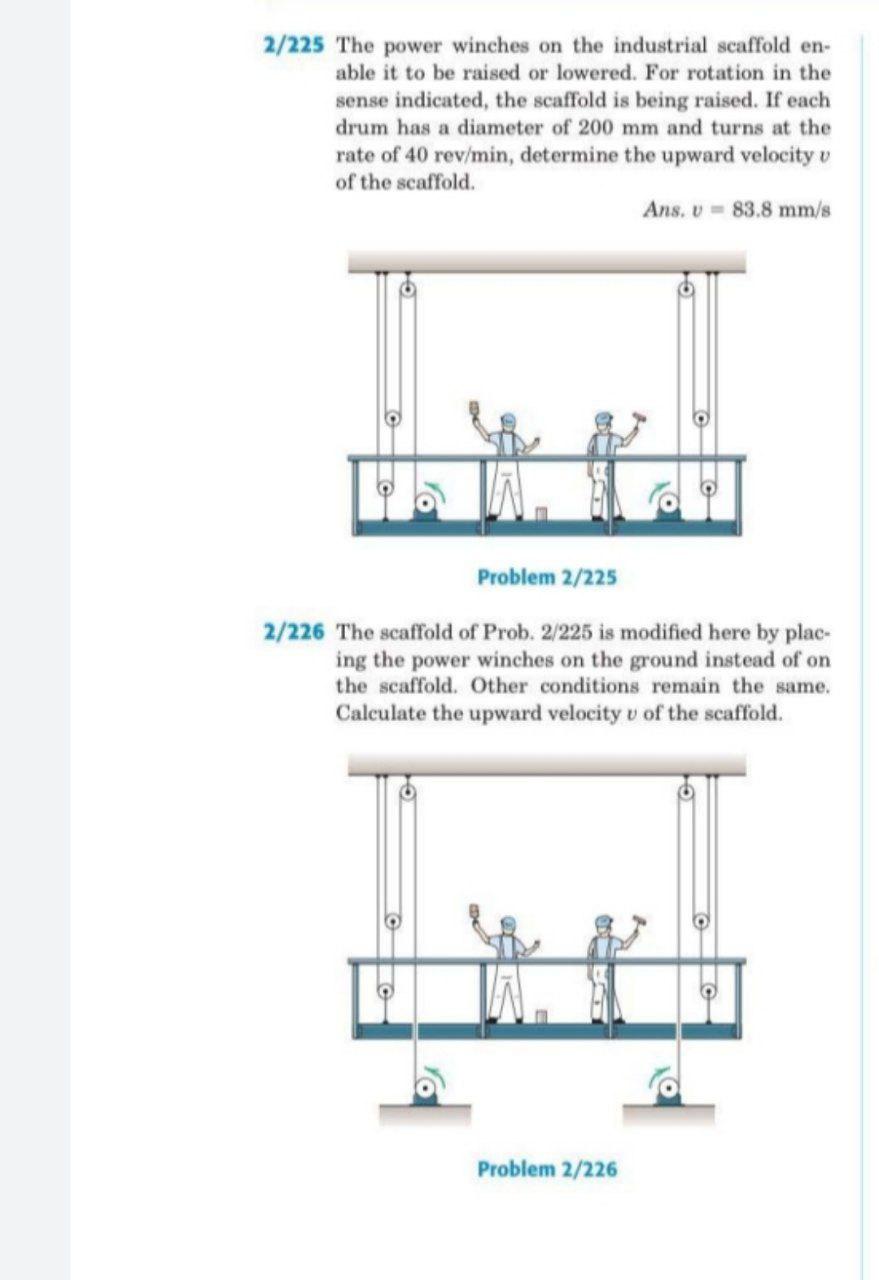 2/225 The power winches on the industrial scaffold enable it to be raised or lowered. For rotation in the sense indicated, the scaffold is being raised. If each drum has a diameter of 200 mm and turns at the rate of 40 rev/min, determine the upward velocity $v$ of the scaffold.

Ans. $v = 83.8$ mm/s

Problem 2/225

2/226 The scaffold of Prob. 2/225 is modified here by placing the power winches on the ground instead of on the scaffold. Other conditions remain the same. Calculate the upward velocity $v$ of the scaffold.

Problem 2/226