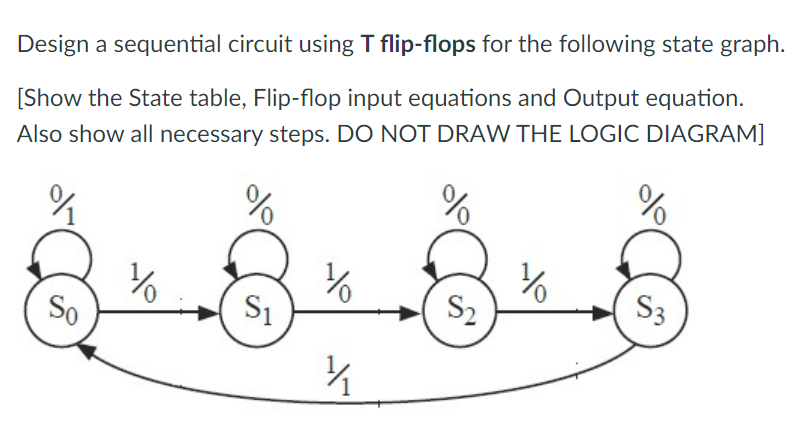 Design a sequential circuit using **T flip-flops** for the following state graph.

[Show the State table, Flip-flop input equations and Output equation. Also show all necessary steps. DO NOT DRAW THE LOGIC DIAGRAM]

$0/1$

$0/0$

$0/0$

$0/0$

$S_0$ $1/0$ $S_1$ $1/0$ $S_2$ $1/0$ $S_3$

$1/1$