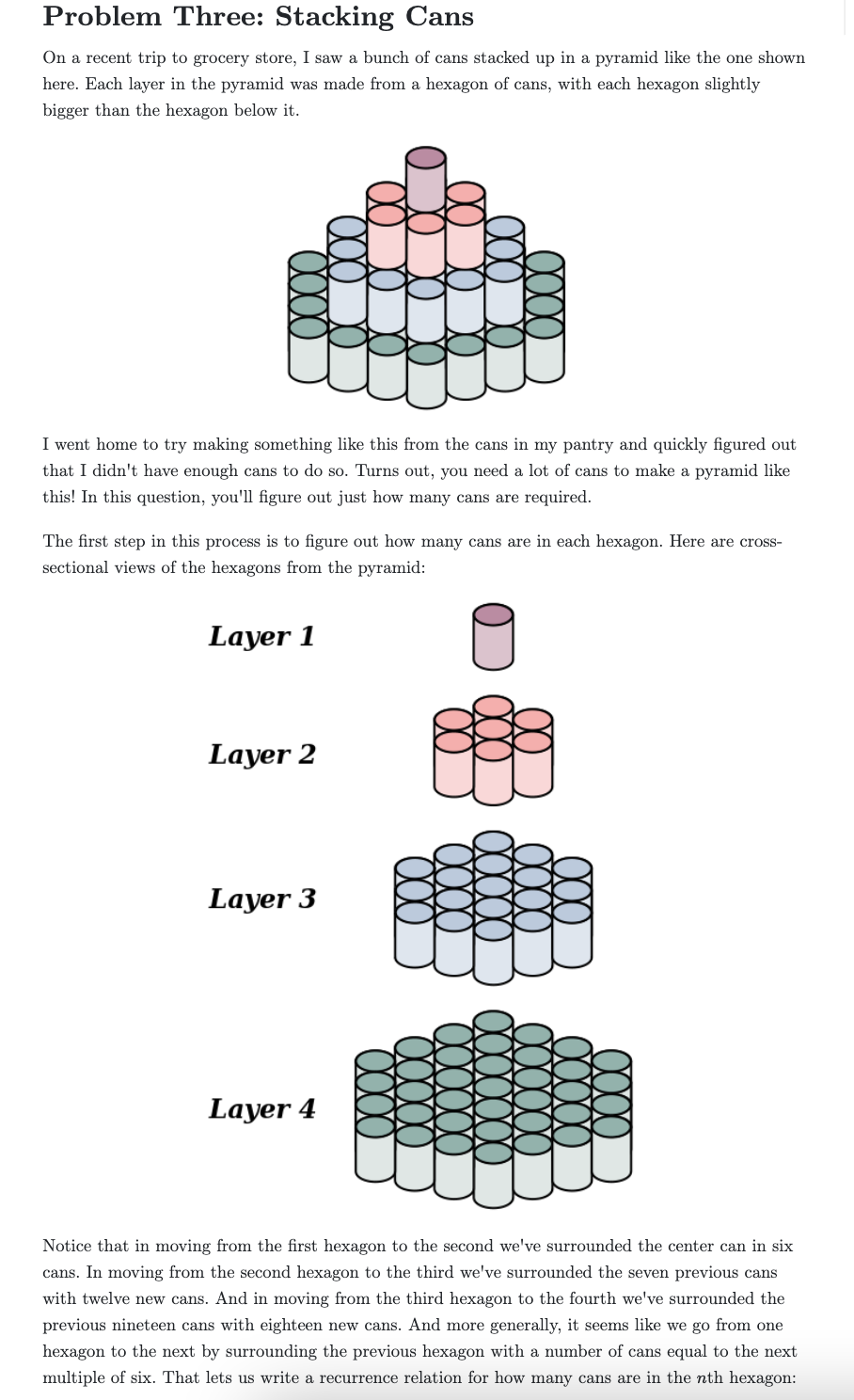 Problem Three: Stacking Cans

On a recent trip to grocery store, I saw a bunch of cans stacked up in a pyramid like the one shown here. Each layer in the pyramid was made from a hexagon of cans, with each hexagon slightly bigger than the hexagon below it.

I went home to try making something like this from the cans in my pantry and quickly figured out that I didn't have enough cans to do so. Turns out, you need a lot of cans to make a pyramid like this! In this question, you'll figure out just how many cans are required.

The first step in this process is to figure out how many cans are in each hexagon. Here are cross-sectional views of the hexagons from the pyramid:

Layer 1

Layer 2

Layer 3

Layer 4

Notice that in moving from the first hexagon to the second we've surrounded the center can in six cans. In moving from the second hexagon to the third we've surrounded the seven previous cans with twelve new cans. And in moving from the third hexagon to the fourth we've surrounded the previous nineteen cans with eighteen new cans. And more generally, it seems like we go from one hexagon to the next by surrounding the previous hexagon with a number of cans equal to the next multiple of six. That lets us write a recurrence relation for how many cans are in the $n$th hexagon: