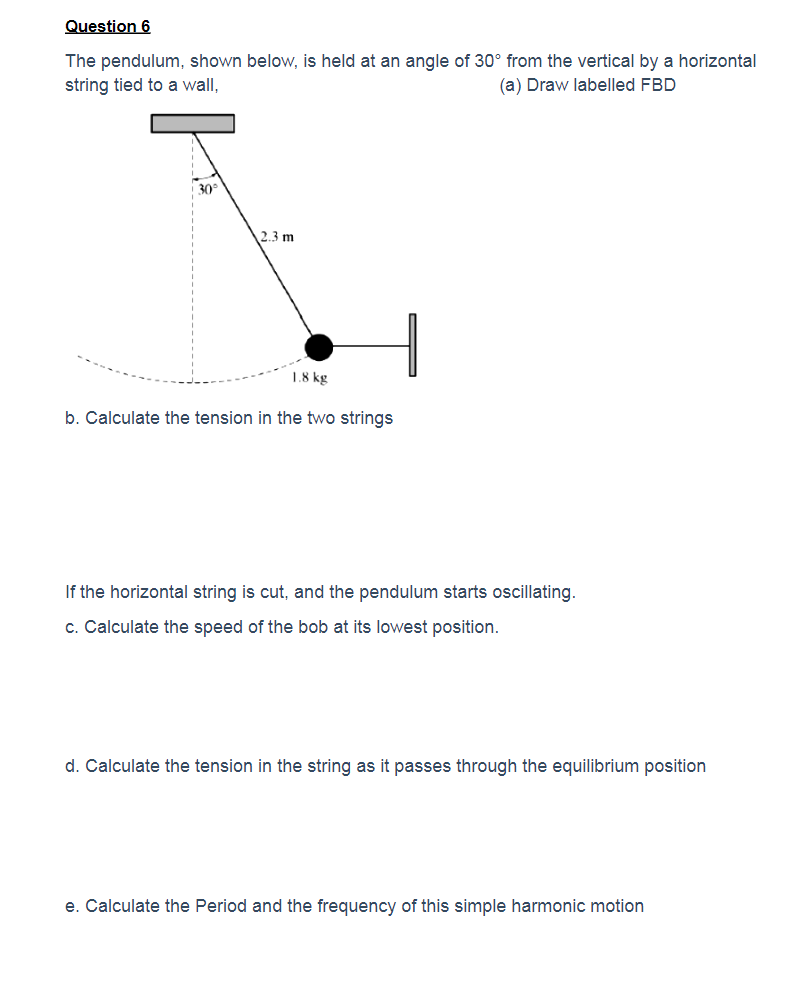 Question 6

The pendulum, shown below, is held at an angle of 30° from the vertical by a horizontal string tied to a wall, (a) Draw labelled FBD

30°

2.3 m

1.8 kg

b. Calculate the tension in the two strings

If the horizontal string is cut, and the pendulum starts oscillating.

c. Calculate the speed of the bob at its lowest position.

d. Calculate the tension in the string as it passes through the equilibrium position

e. Calculate the Period and the frequency of this simple harmonic motion