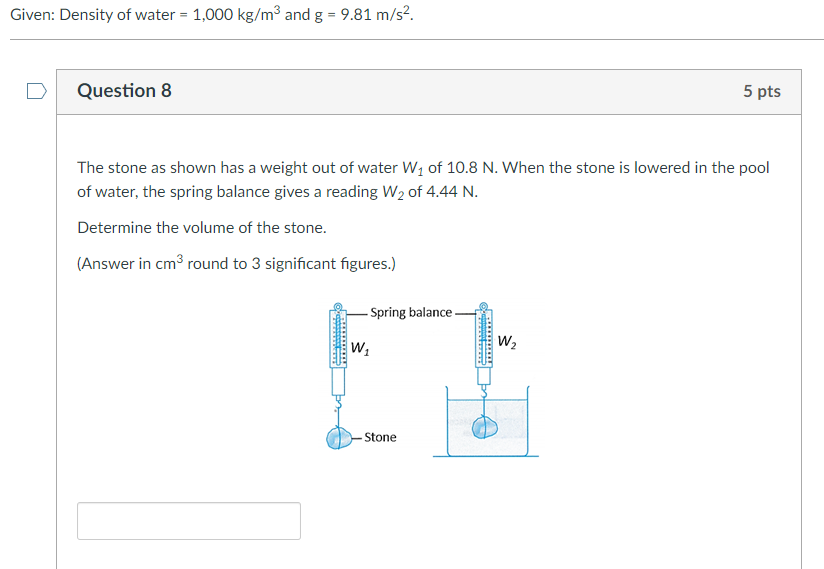 Given: Density of water = 1,000 kg/m$^3$ and g = 9.81 m/s$^2$.

Question 8

5 pts

The stone as shown has a weight out of water $W_1$ of 10.8 N. When the stone is lowered in the pool of water, the spring balance gives a reading $W_2$ of 4.44 N.

Determine the volume of the stone.

(Answer in cm$^3$ round to 3 significant figures.)

Spring balance

$W_1$

$W_2$

Stone